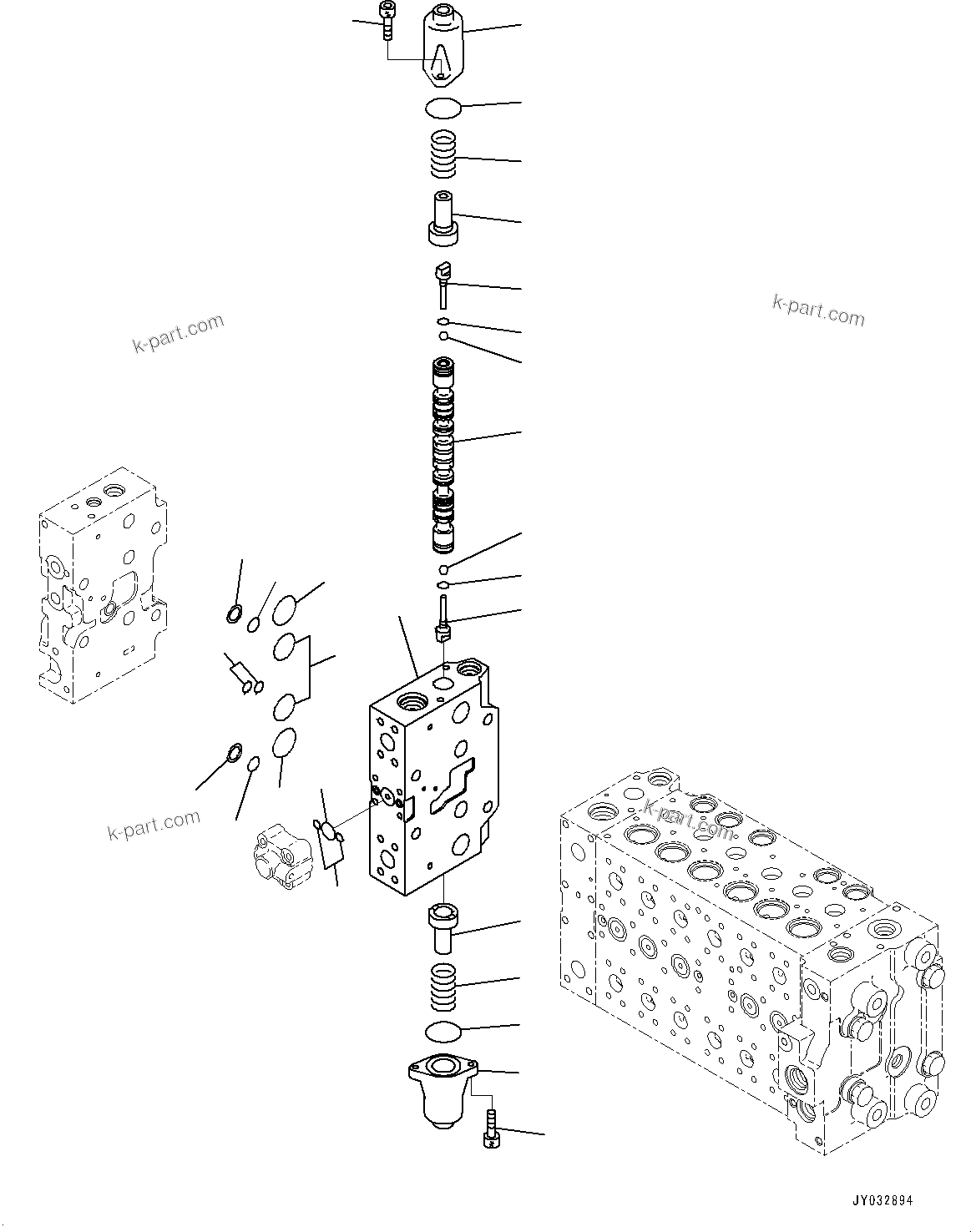 k-part.com

k-part.com

k-part.com

k-part.com

JY032894