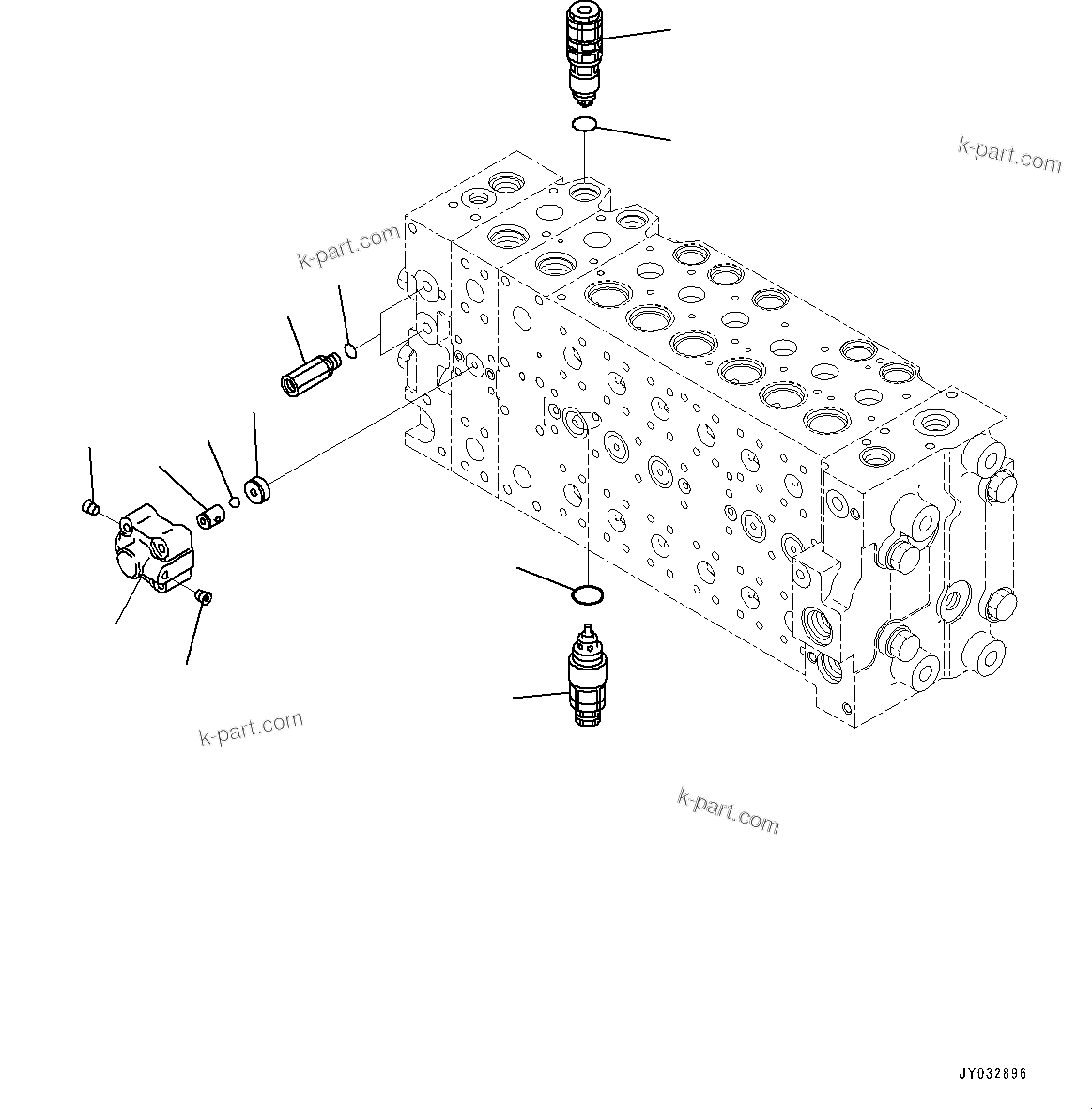 k-part.com

k-part.com

k-part.com

k-part.com

JY032896