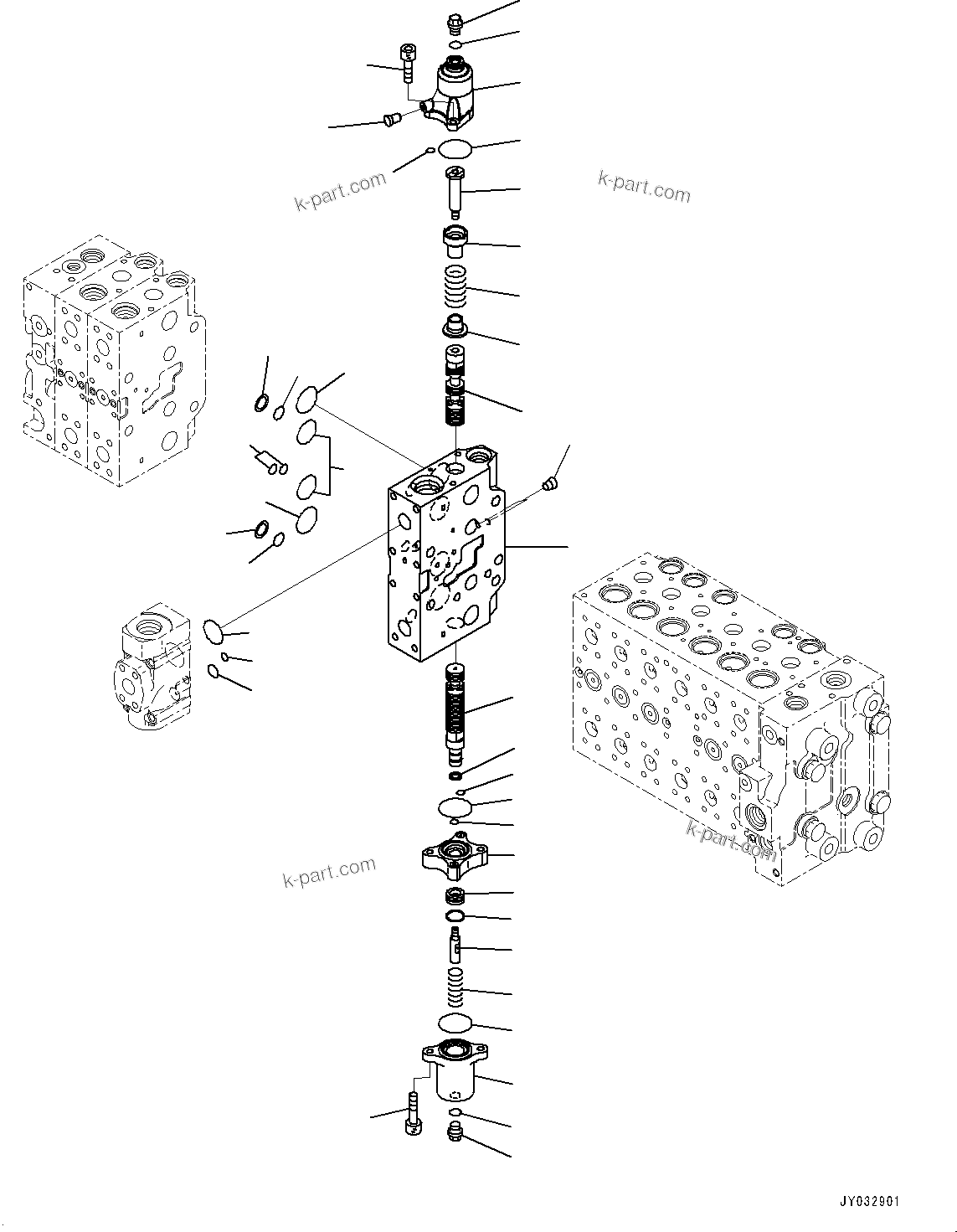 k-part.com

k-part.com

k-part.com

k-part.com

JY032901