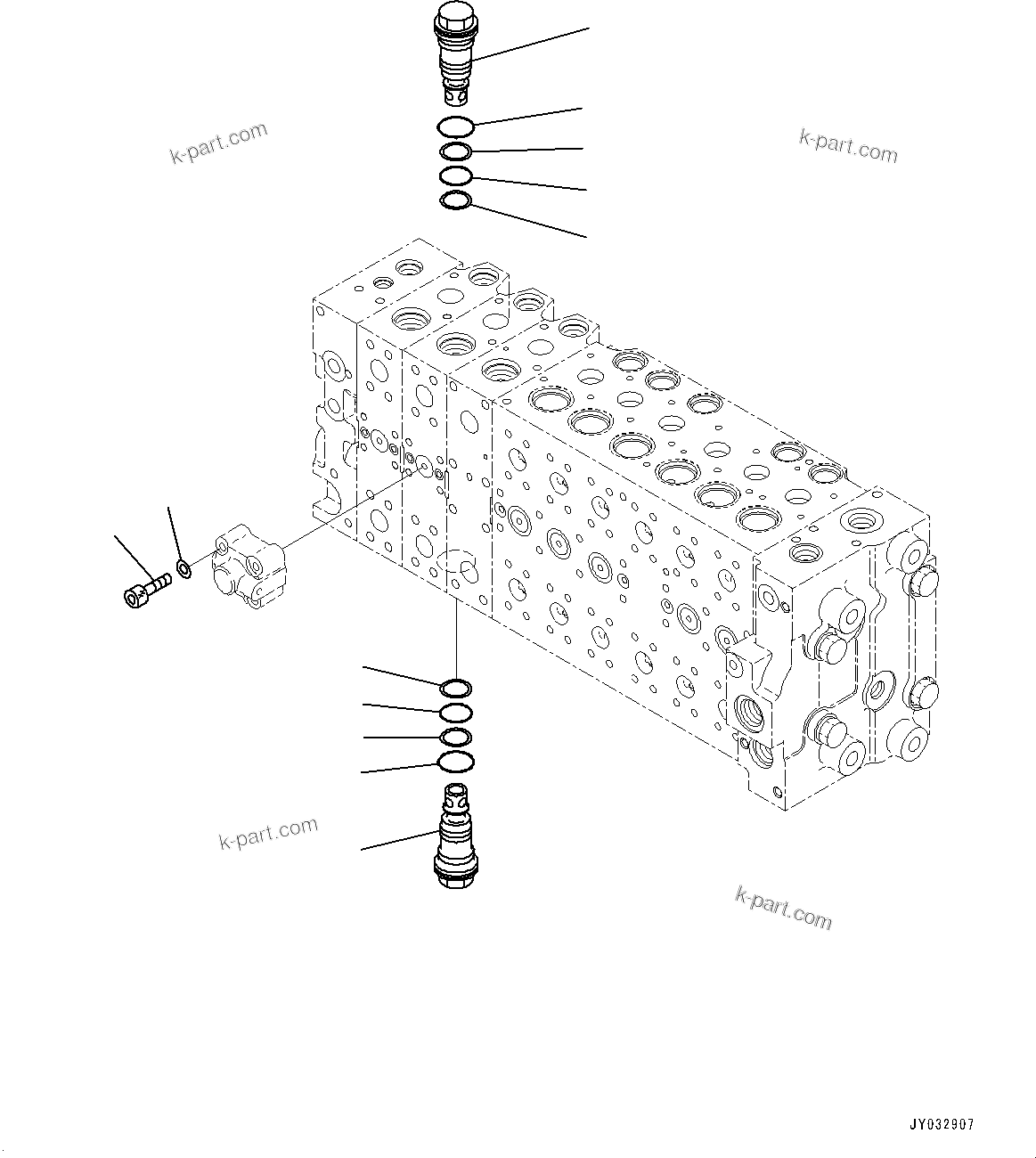 k-part.com

k-part.com

k-part.com

k-part.com

JY032907