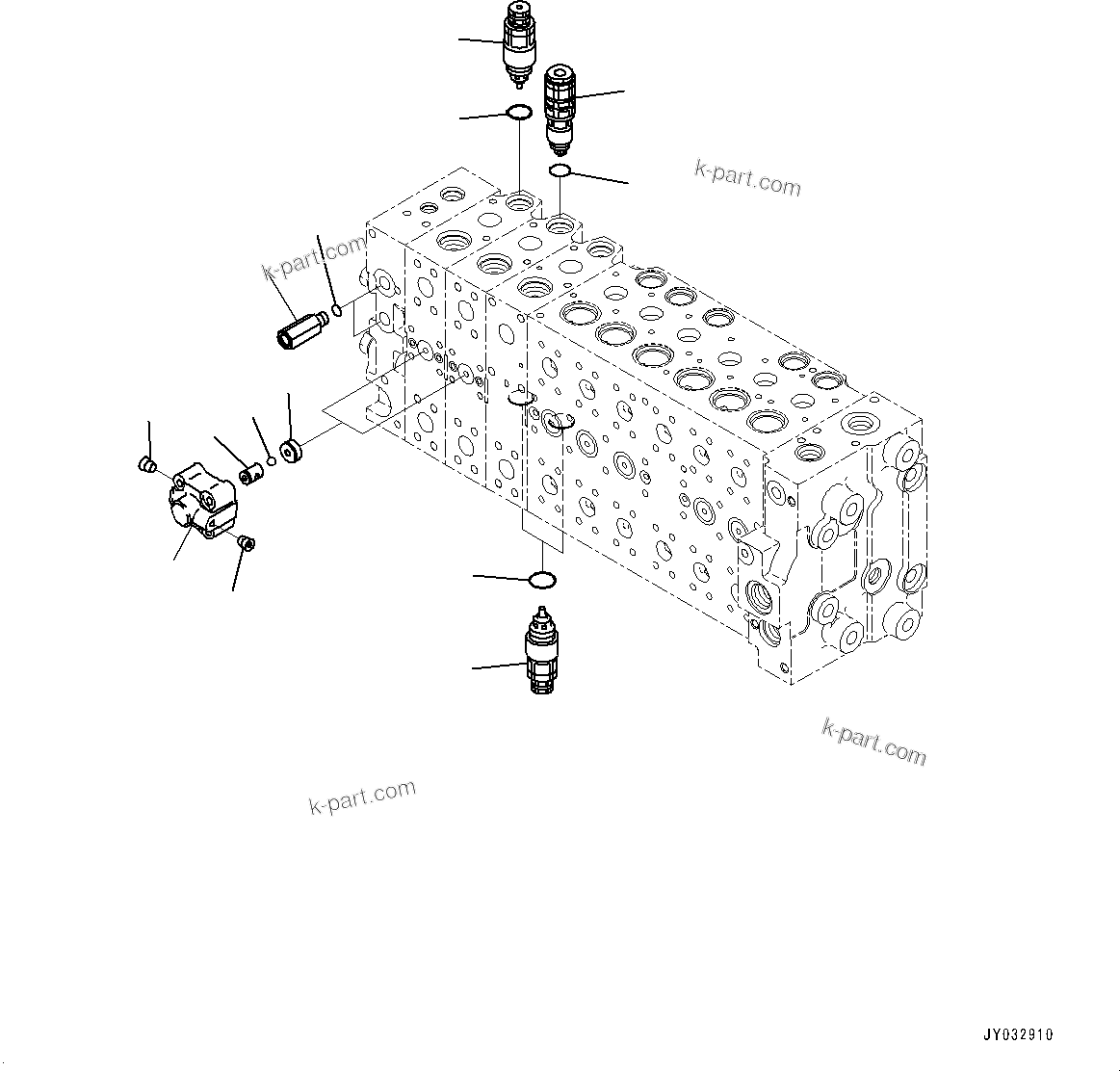 k-part.com

k-part.com

k-part.com

k-part.com

JY032910