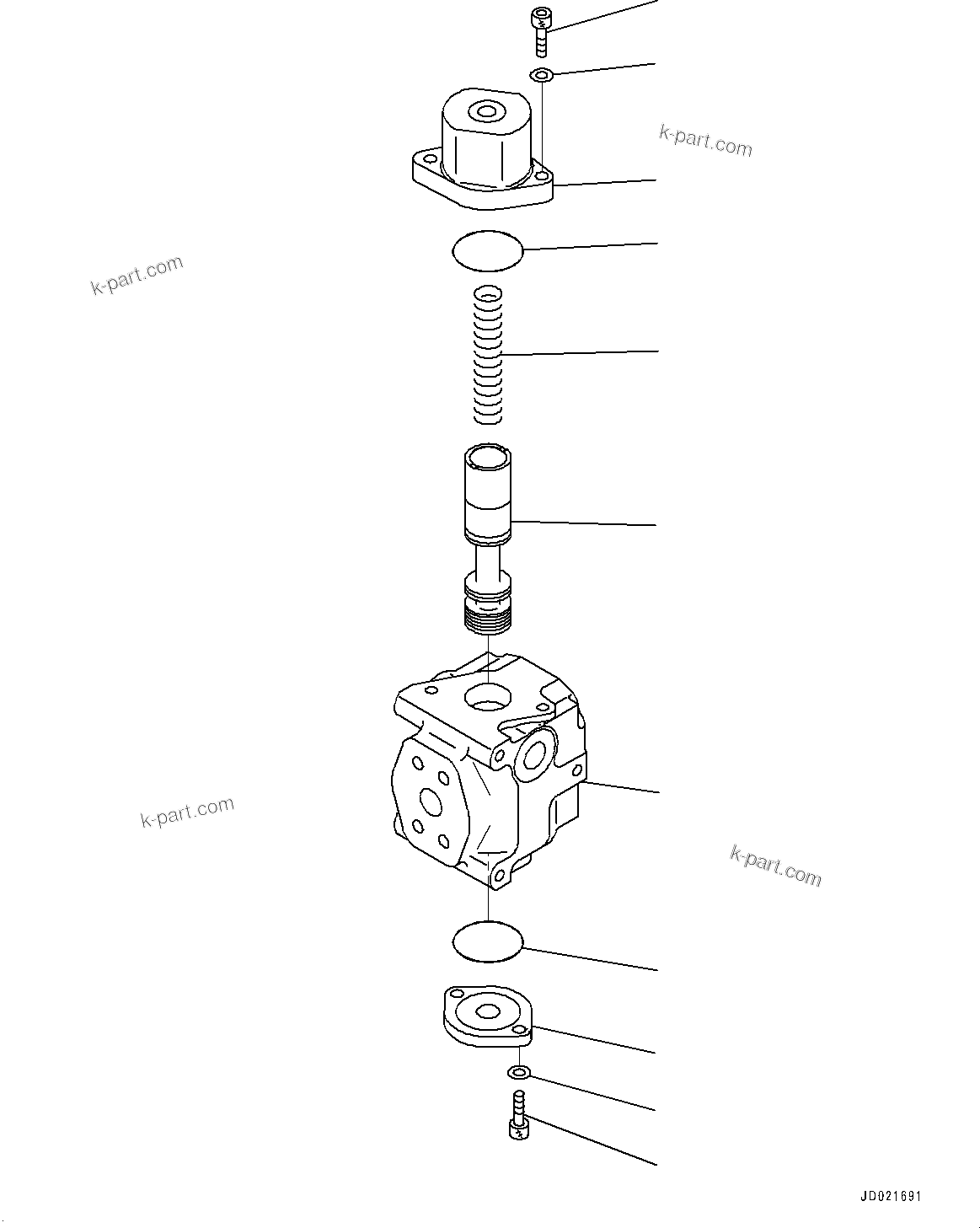 k-part.com

k-part.com

k-part.com

k-part.com

JD021691