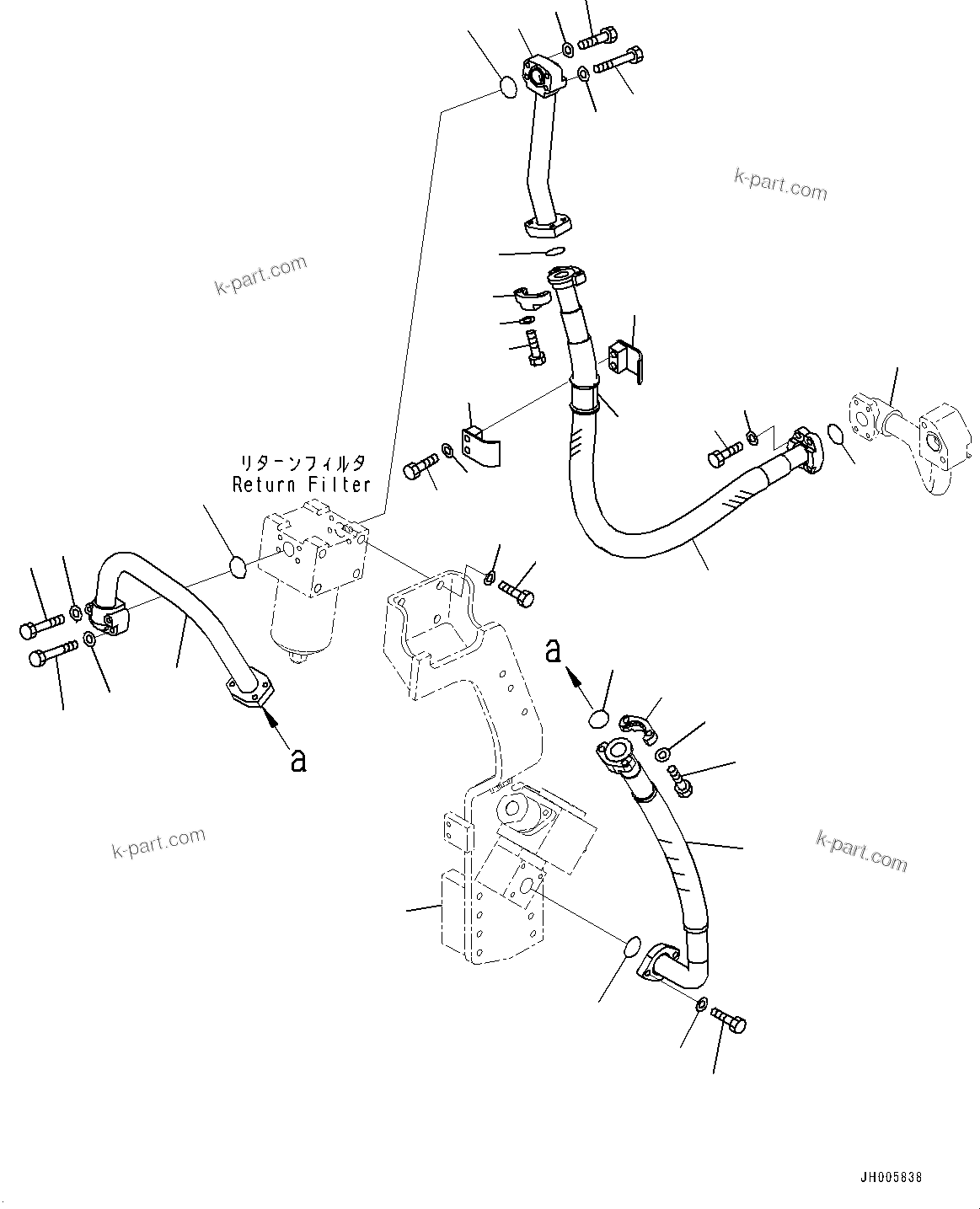 k-part.com

k-part.com

リターンフィルタ
Return Filter

a

a

k-part.com

k-part.com

JH005838