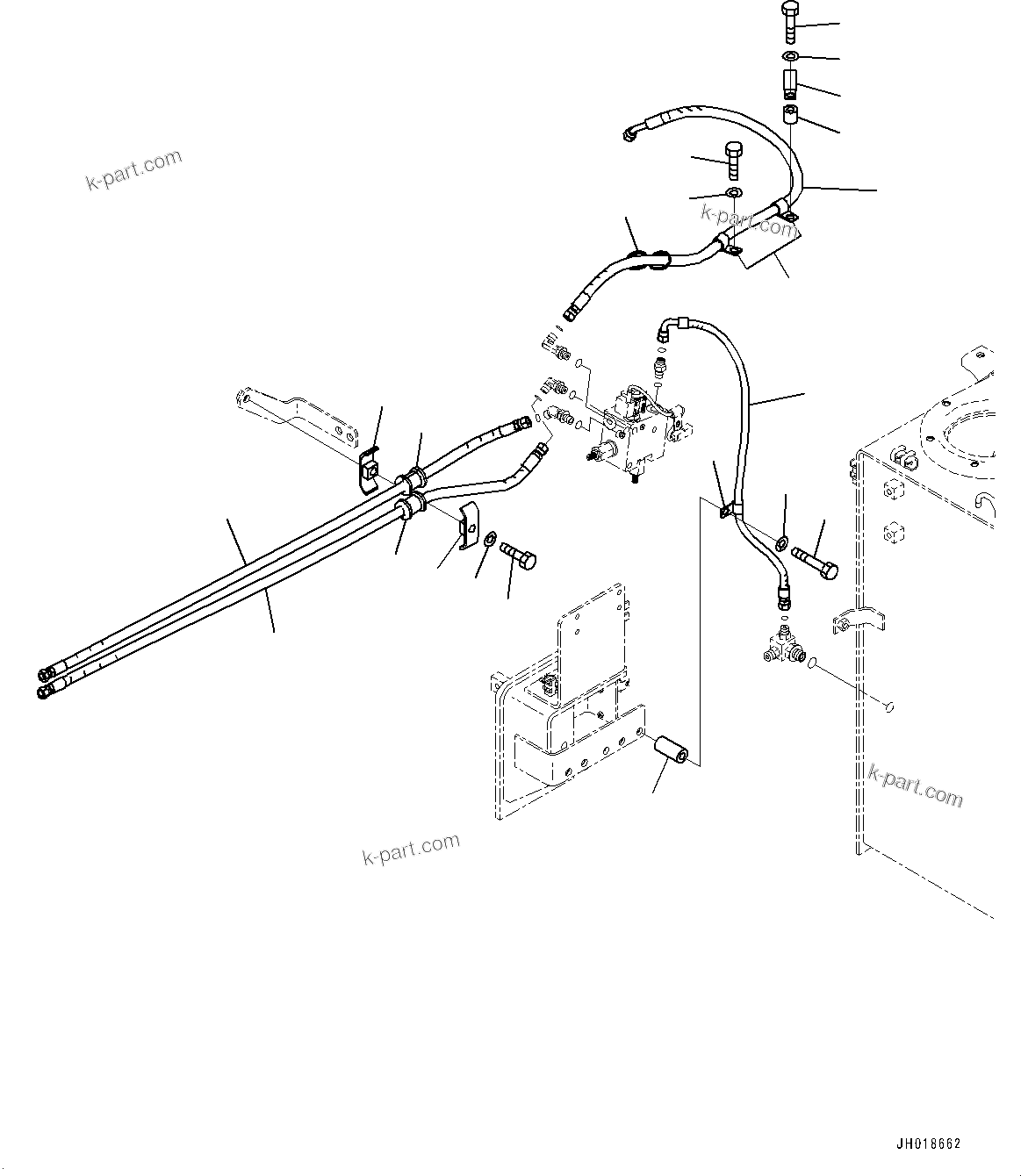 k-part.com

k-part.com

k-part.com

k-part.com

JH018662