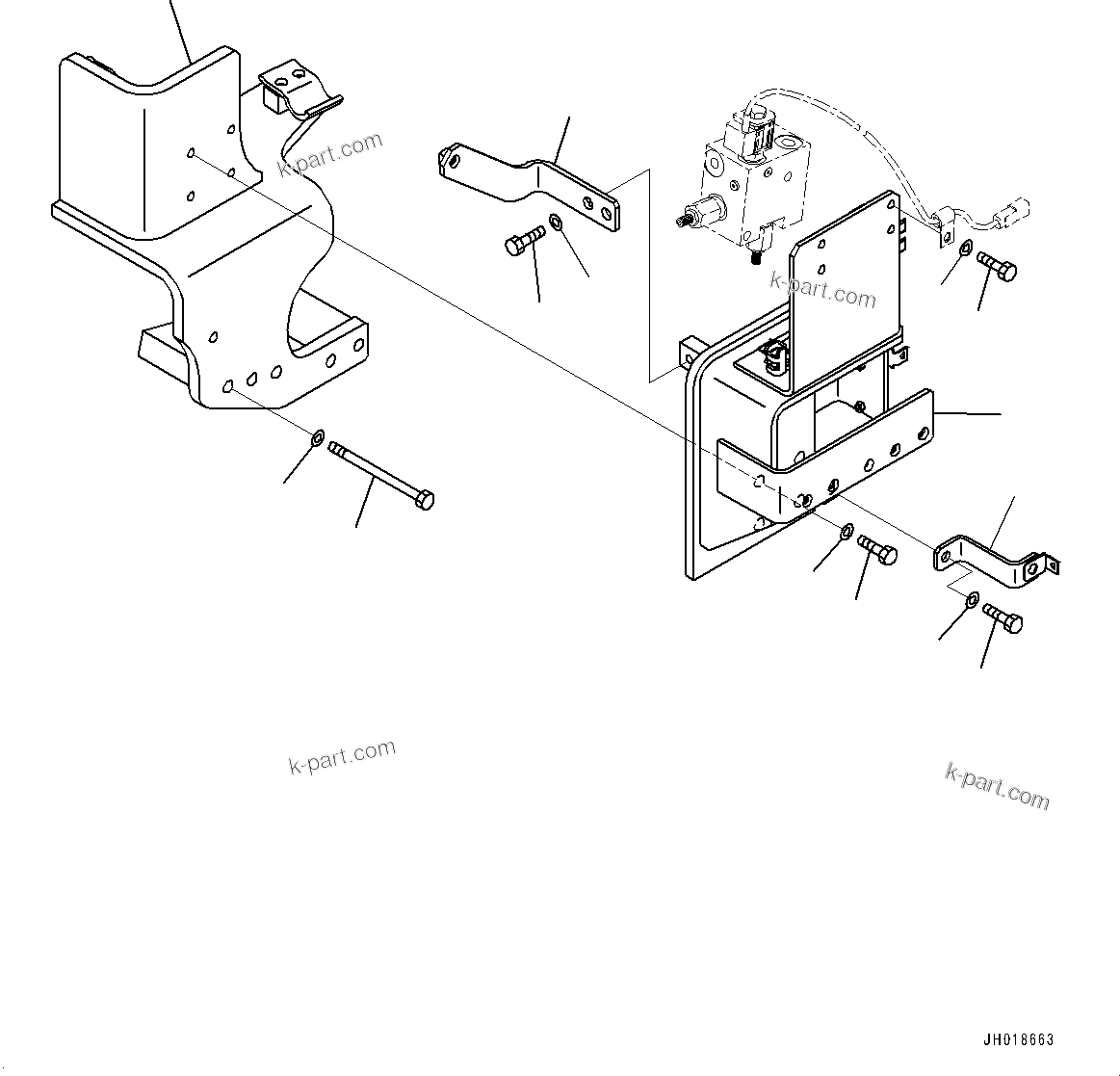 k-part.com

k-part.com

k-part.com

k-part.com

JH018663