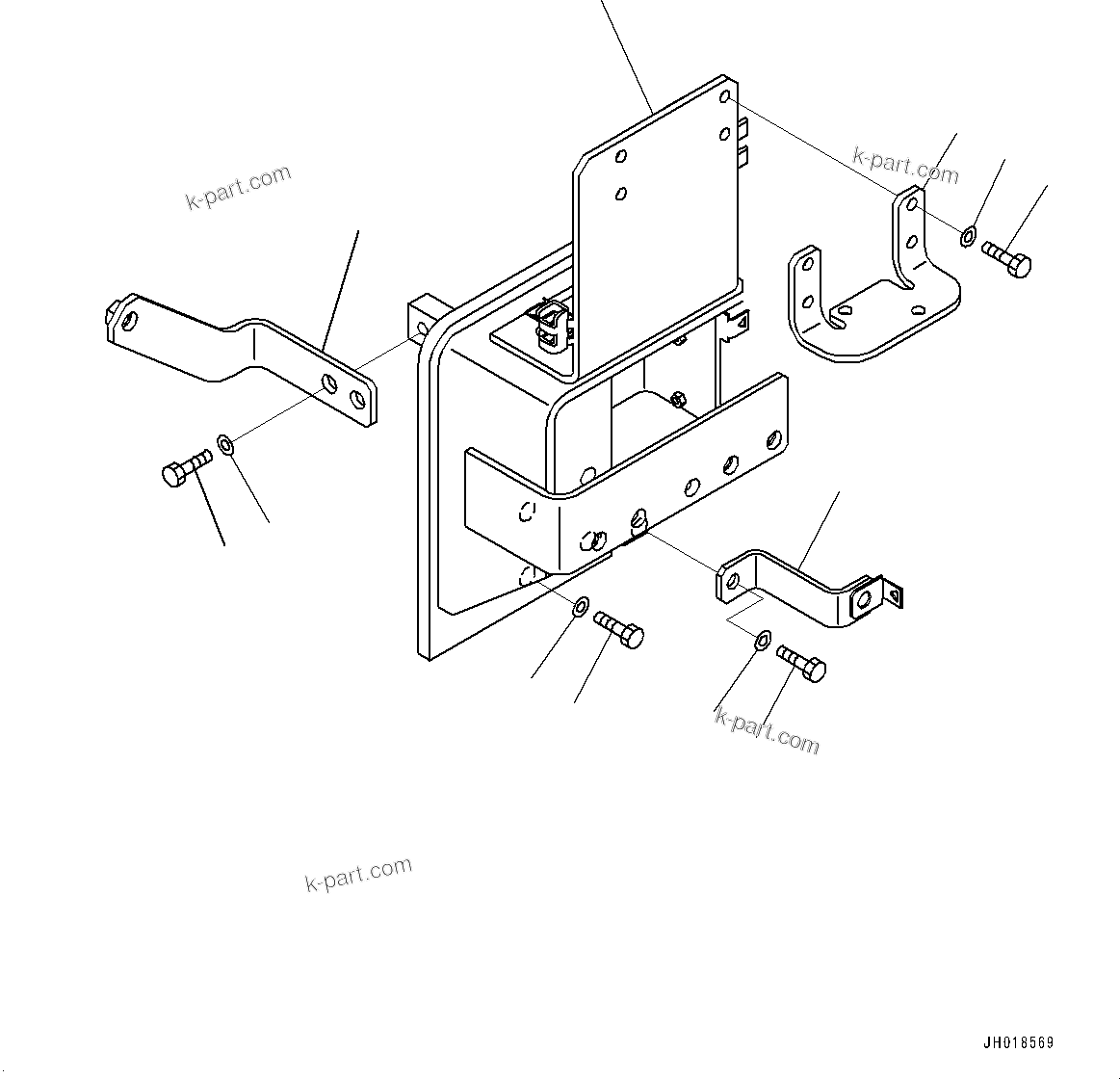 k-part.com

k-part.com

k-part.com

k-part.com

JH018569