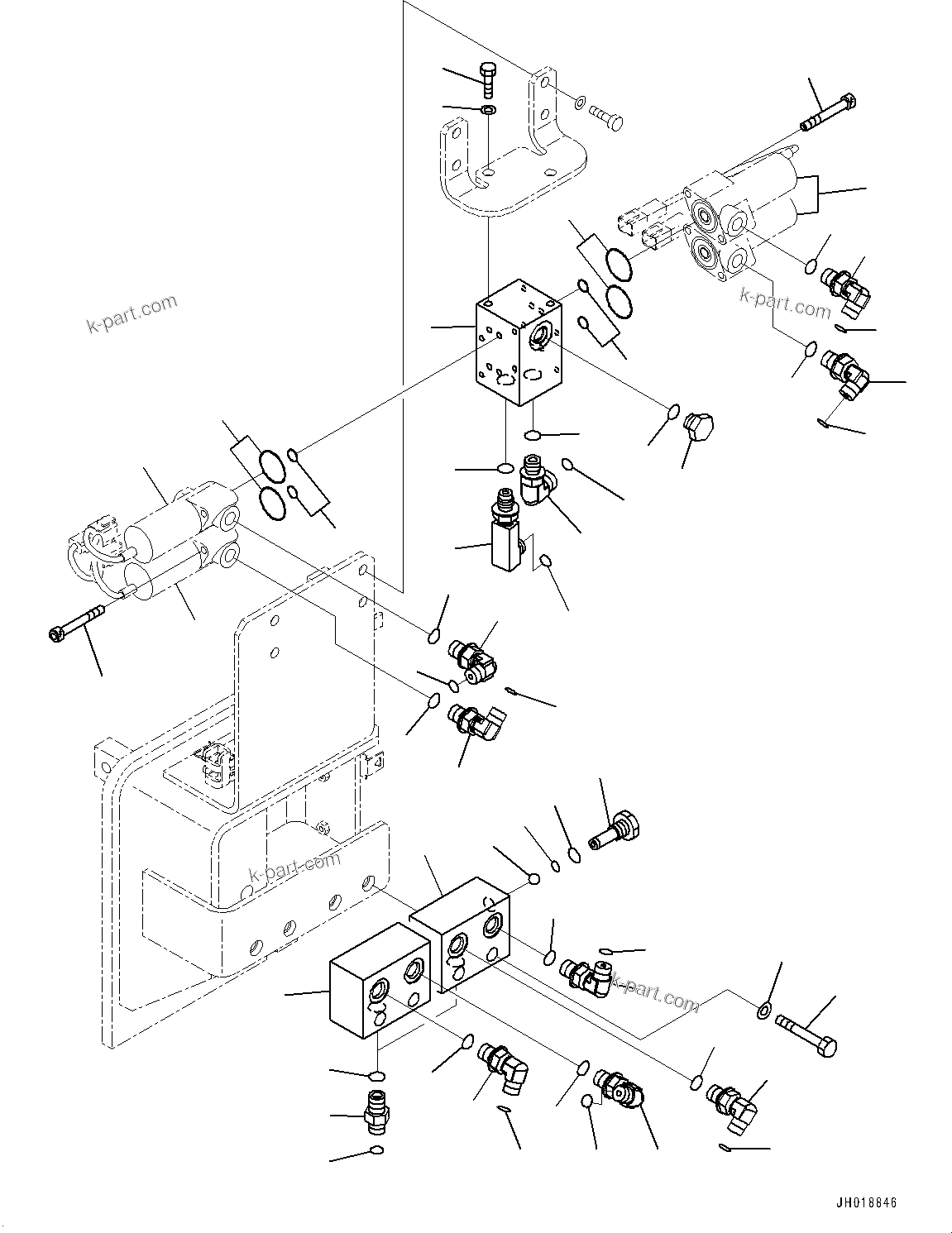 k-part.com

k-part.com

k-part.com

k-part.com

JH018846