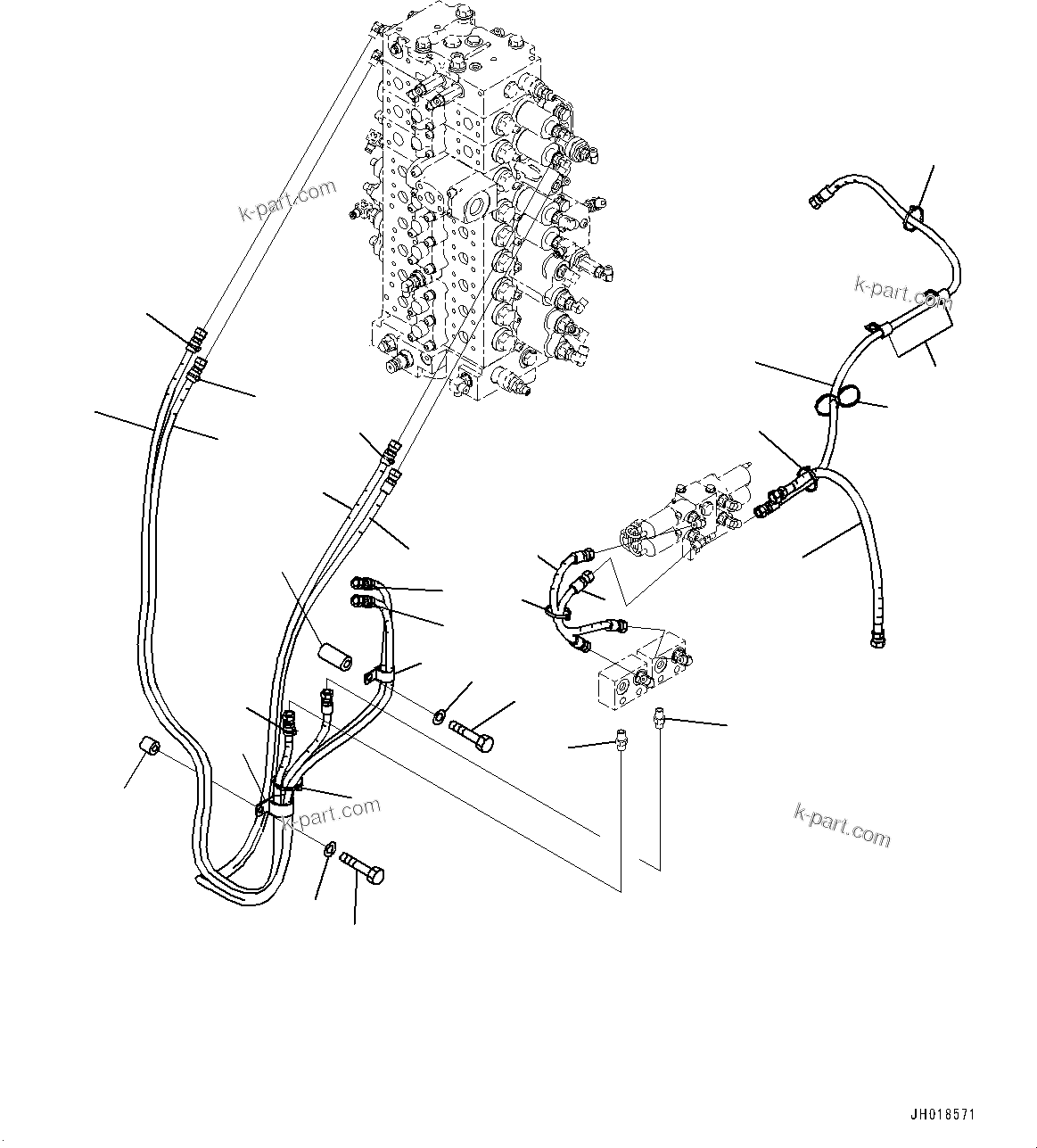 k-part.com

k-part.com

k-part.com

k-part.com

JH018571