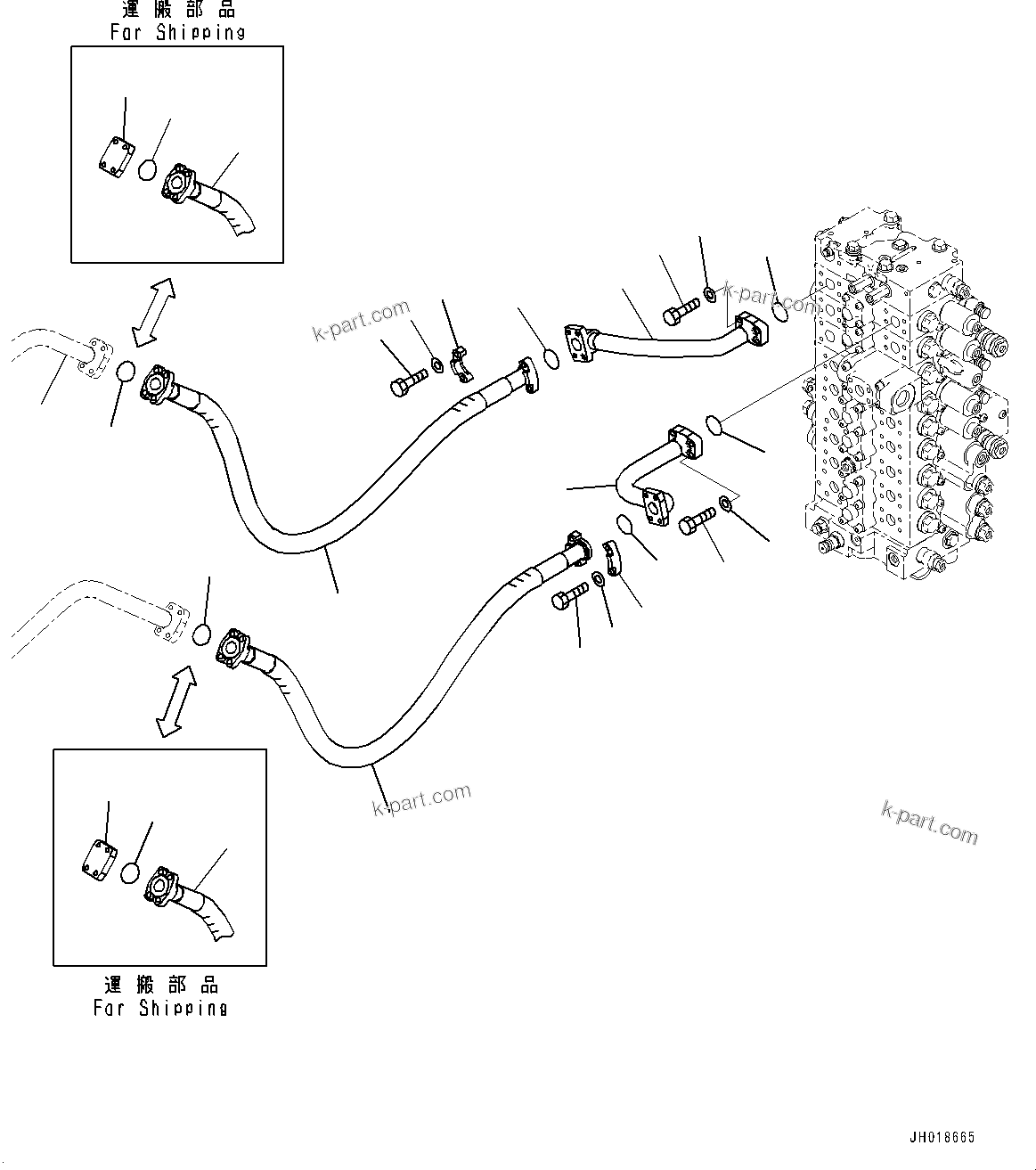 運搬部品
For Shipping

k-part.com

k-part.com

k-part.com

k-part.com

運搬部品
For Shipping

JH018665