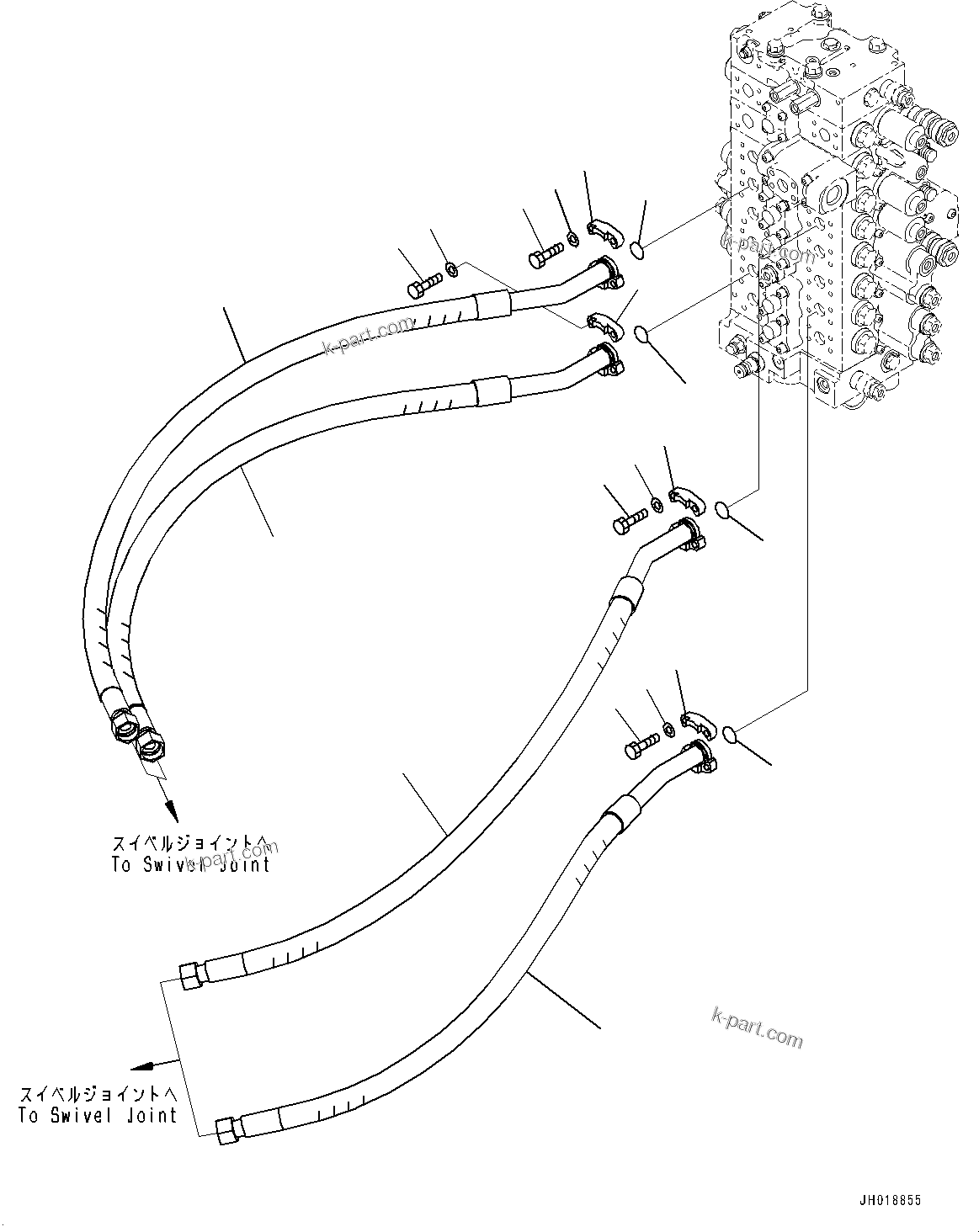 k-part.com

k-part.com

スイベルジョイントへ
To Swivel Joint

k-part.com

k-part.com

スイベルジョイントへ
To Swivel Joint

JH018855