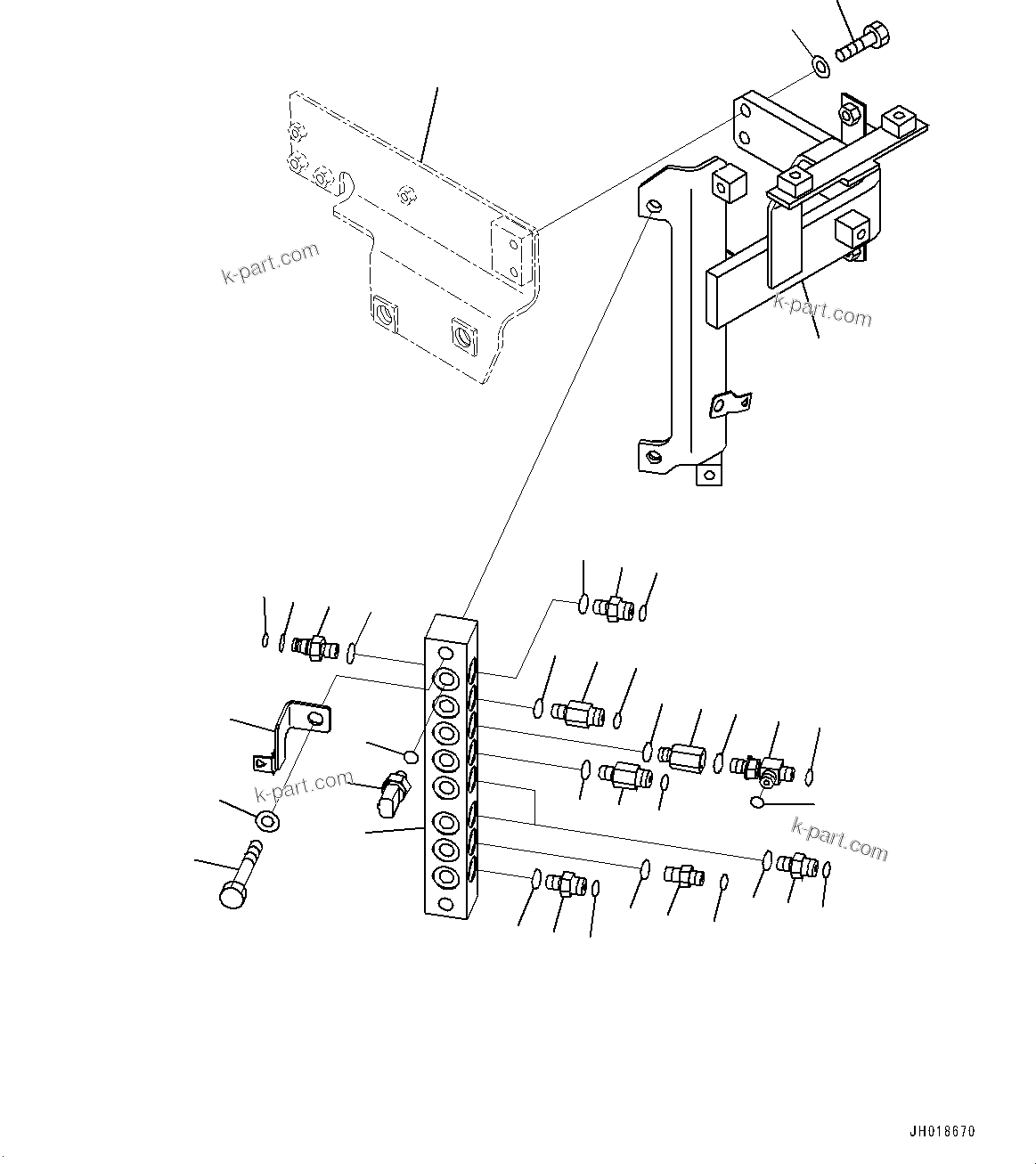 k-part.com

k-part.com

k-part.com

k-part.com

JH018670