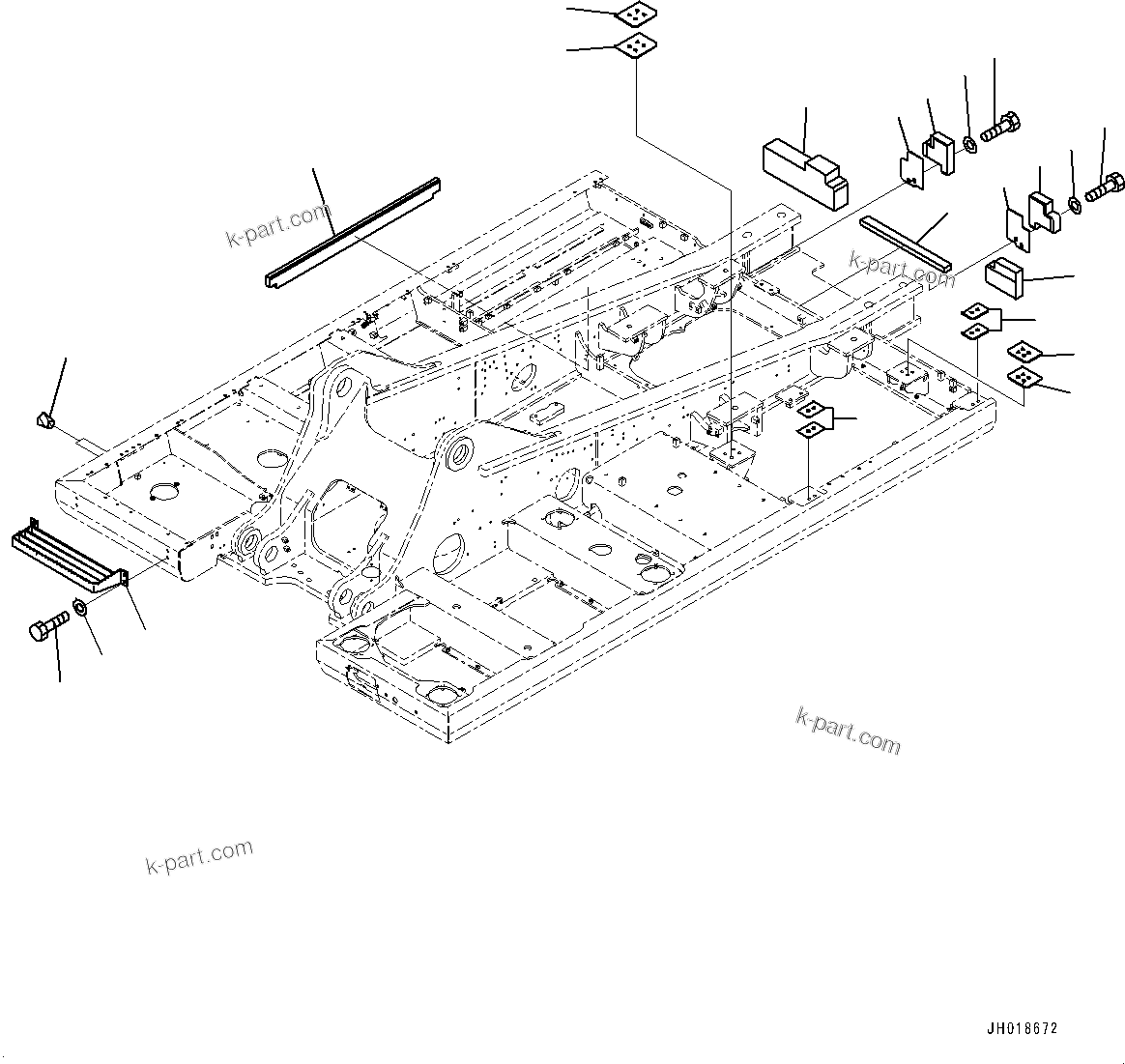 k-part.com

k-part.com

k-part.com

k-part.com

JH018672