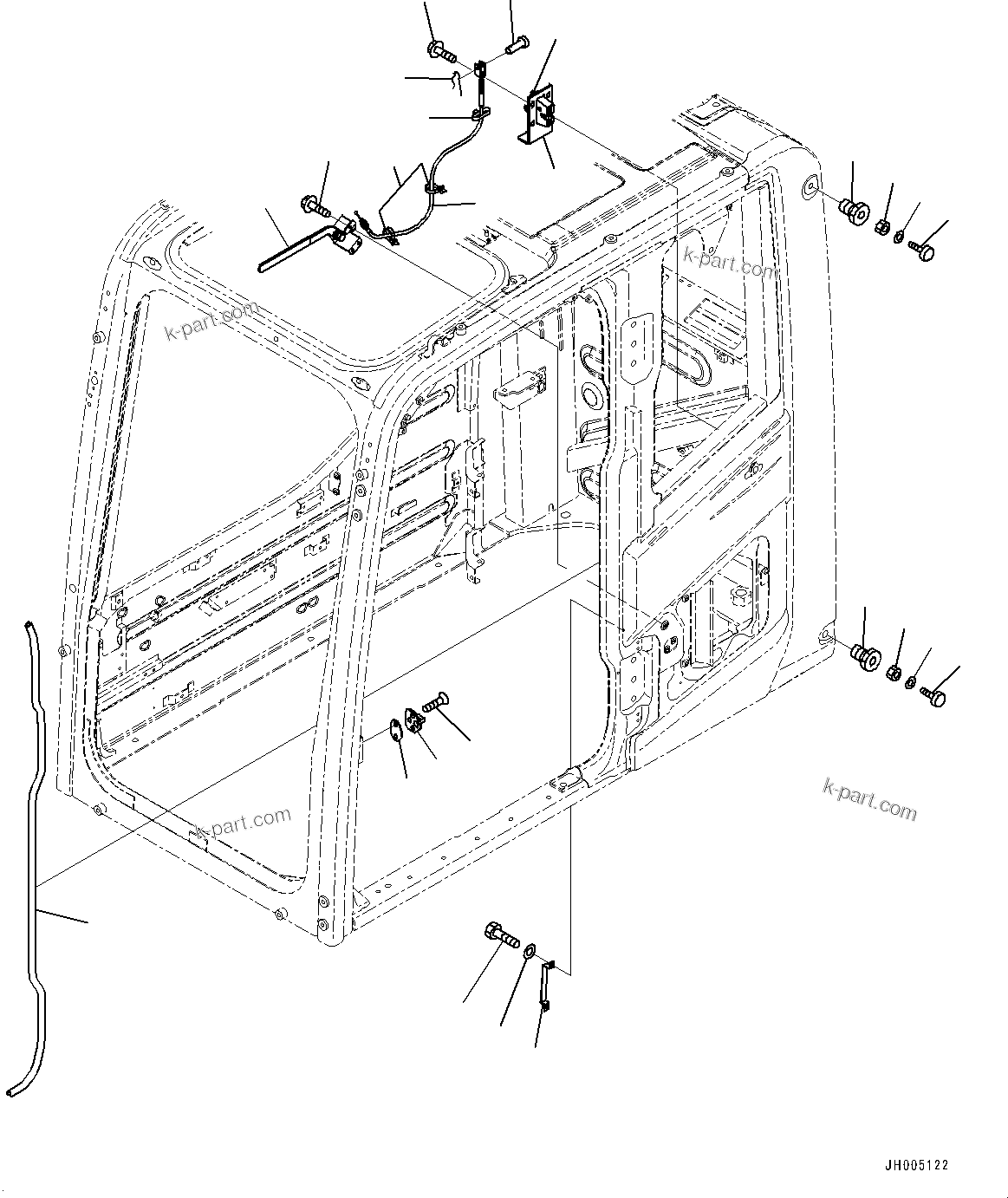 k-part.com
k-part.com
k-part.com
k-part.com
JH005122