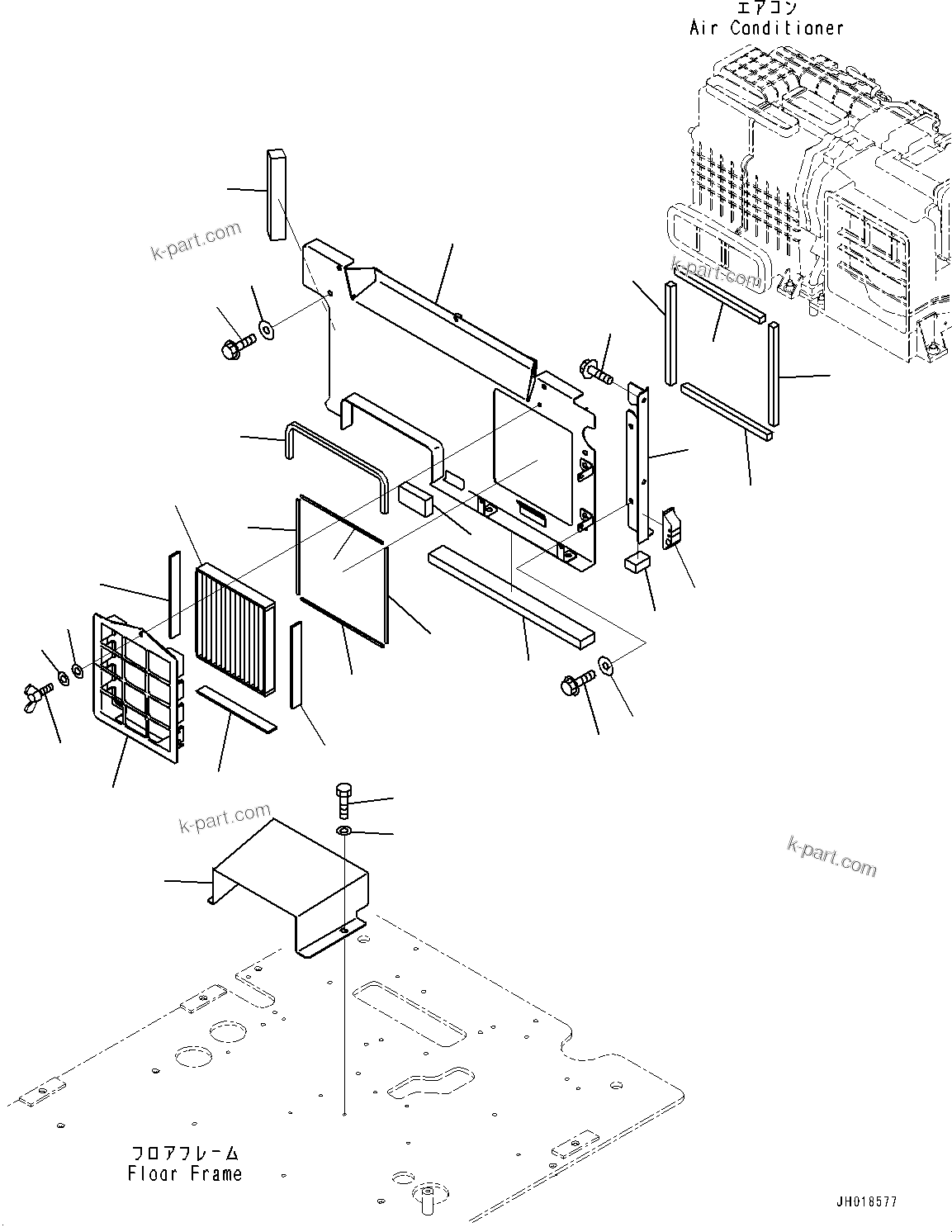 エアコン
Air Conditioner

k-part.com

k-part.com

k-part.com

k-part.com

フロアフレーム
Floor Frame

JH018577