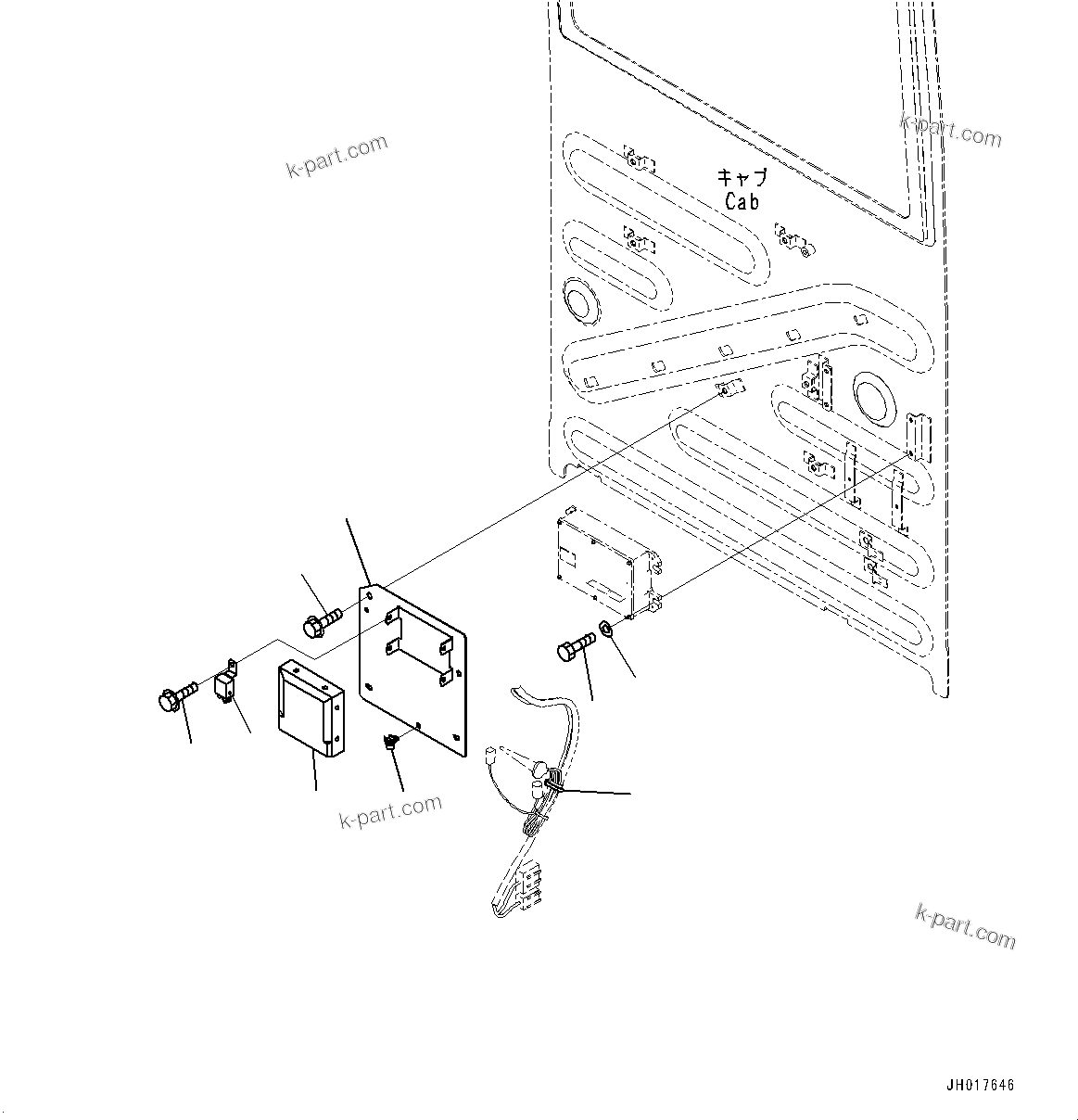 k-part.com

k-part.com

キャブ
Cab

k-part.com

k-part.com

JH017646