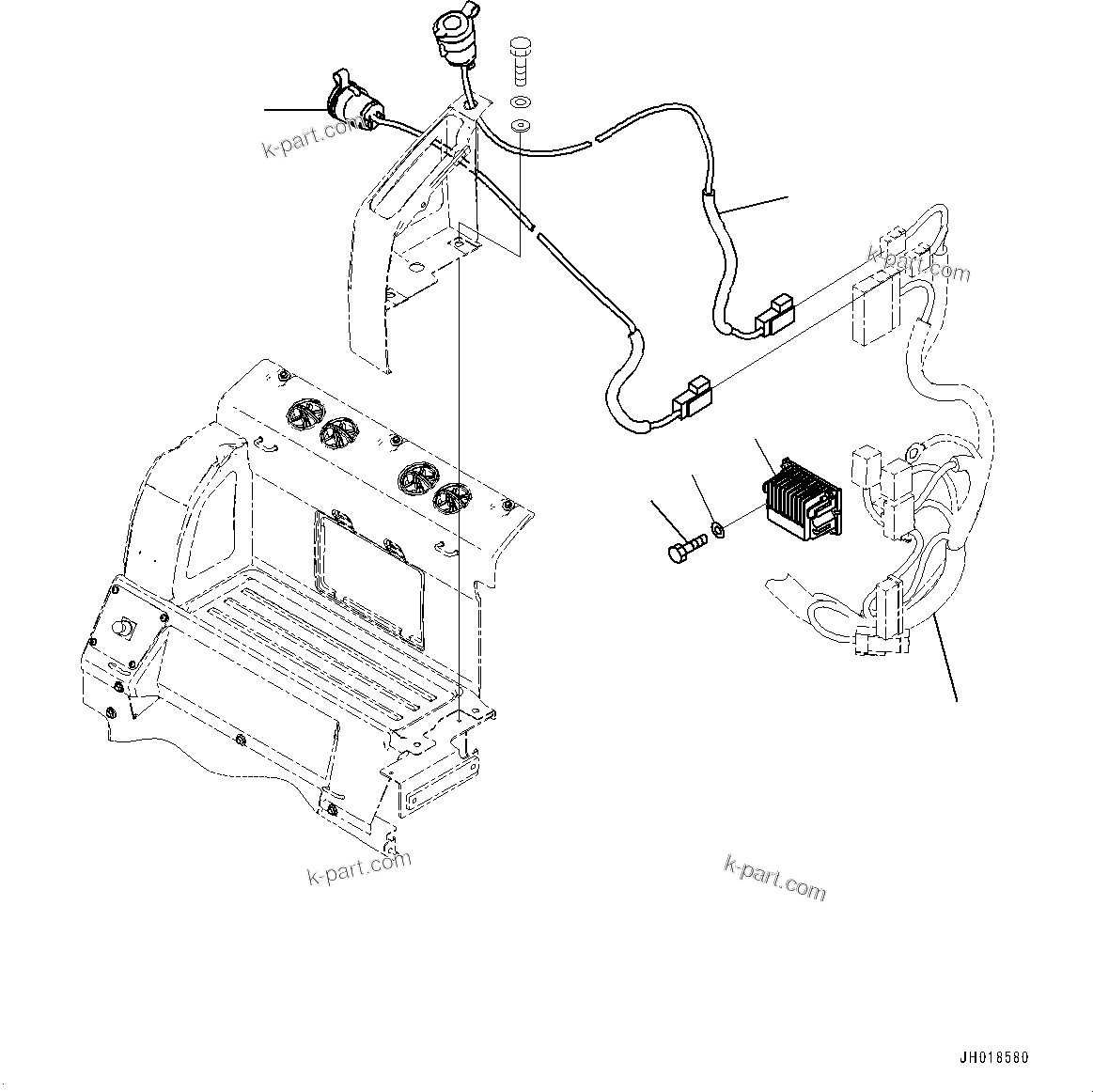 k-part.com

k-part.com

k-part.com

k-part.com

JH018580