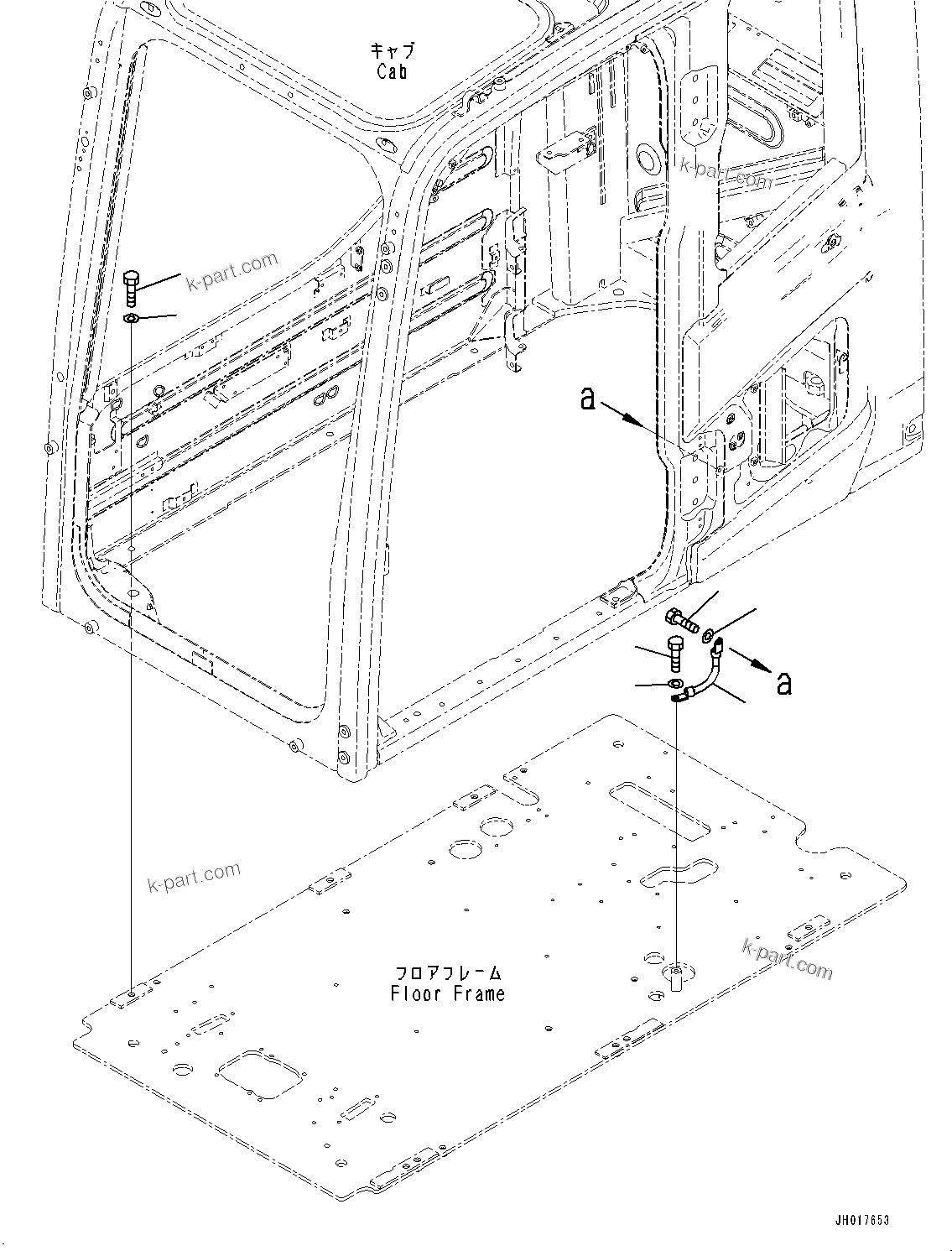 キャブ
Cab

k-part.com

k-part.com

a

a

k-part.com

フロアフレーム
Floor Frame

k-part.com

JH017653