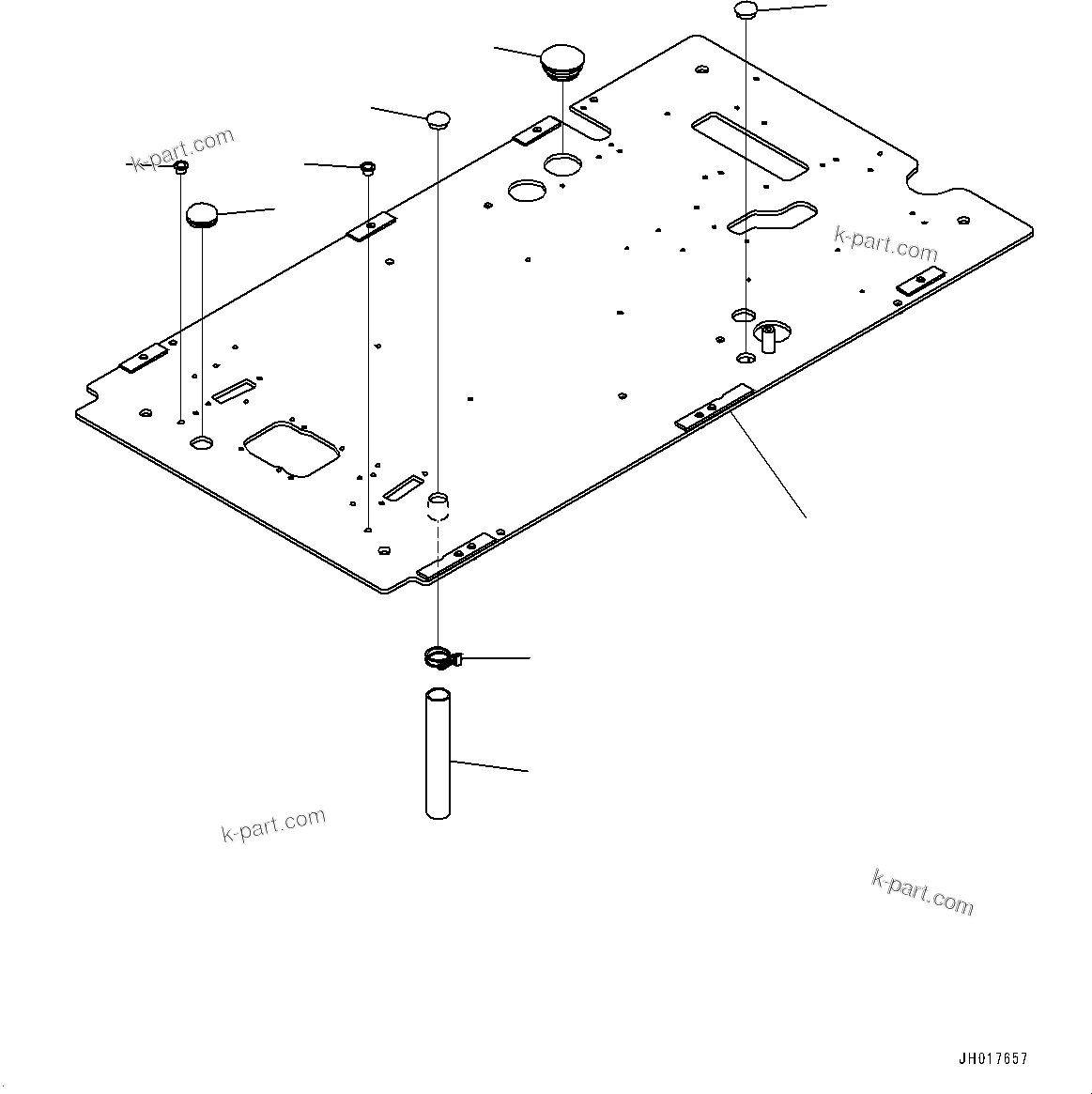 k-part.com

k-part.com

k-part.com

k-part.com

JH017657