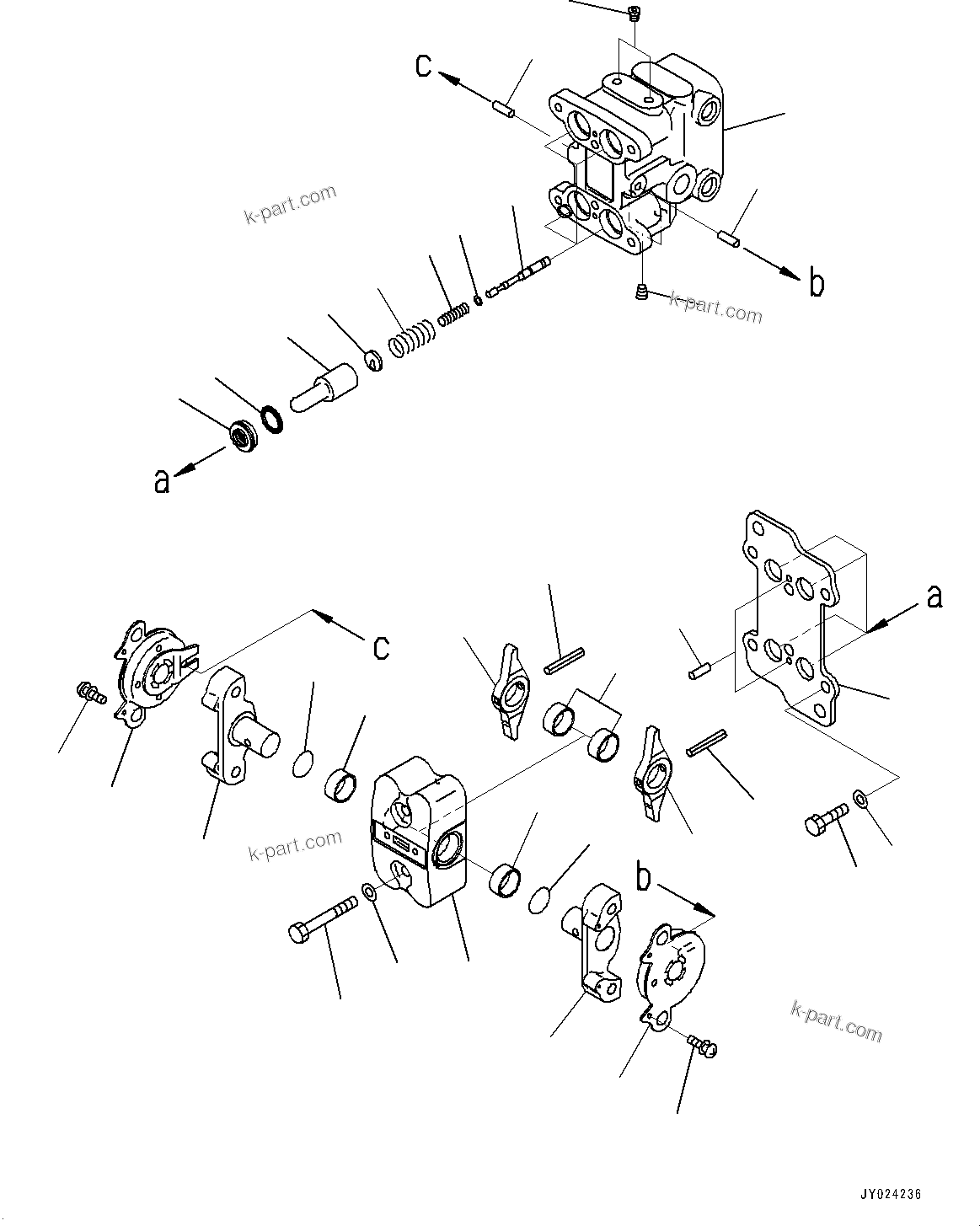 c

k-part.com

b

k-part.com

a

a

c

k-part.com

b

k-part.com

JY024236