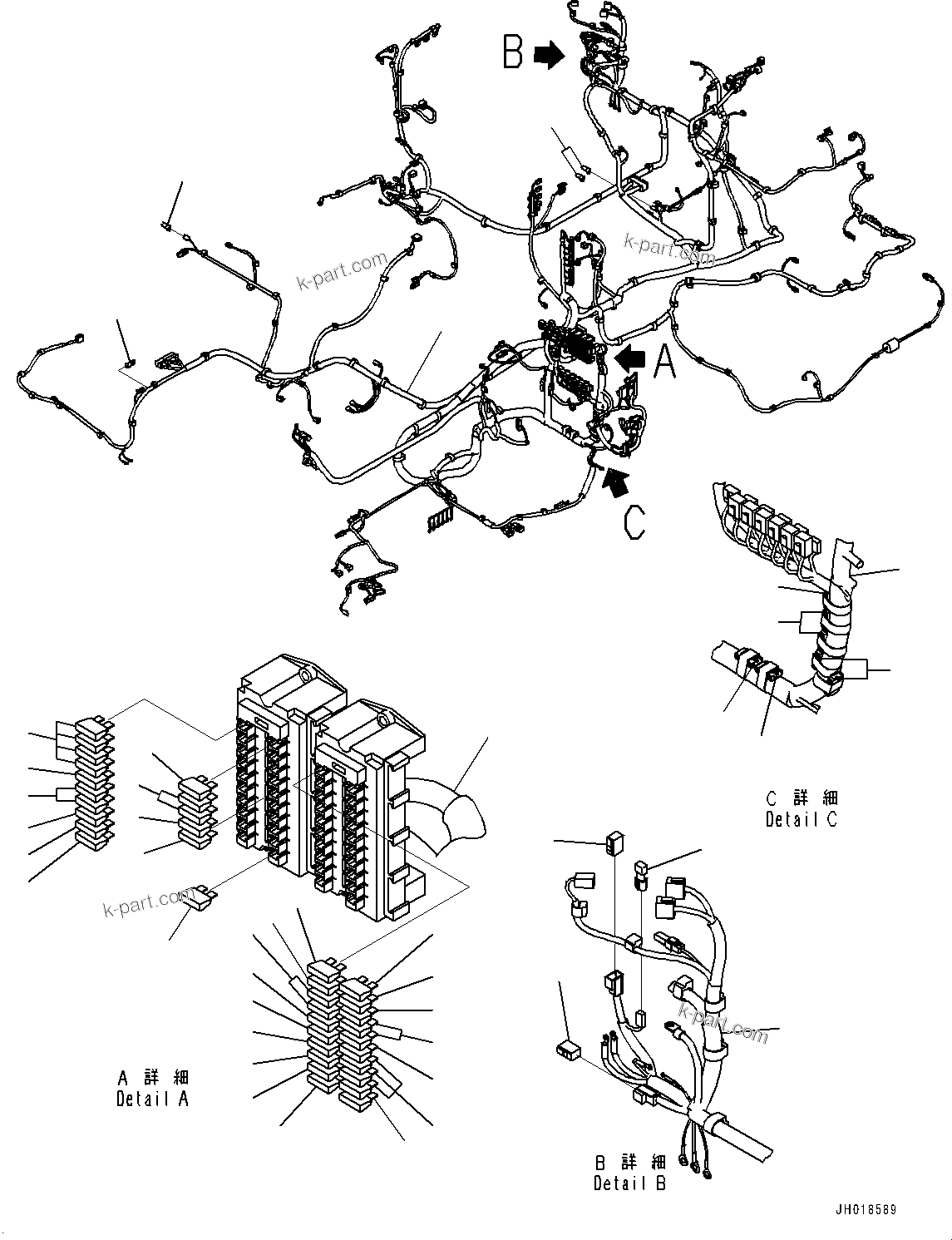 B

k-part.com

k-part.com

A

C

C 詳 細
Detail C

k-part.com

k-part.com

A 詳 細
Detail A

B 詳 細
Detail B

JH018589