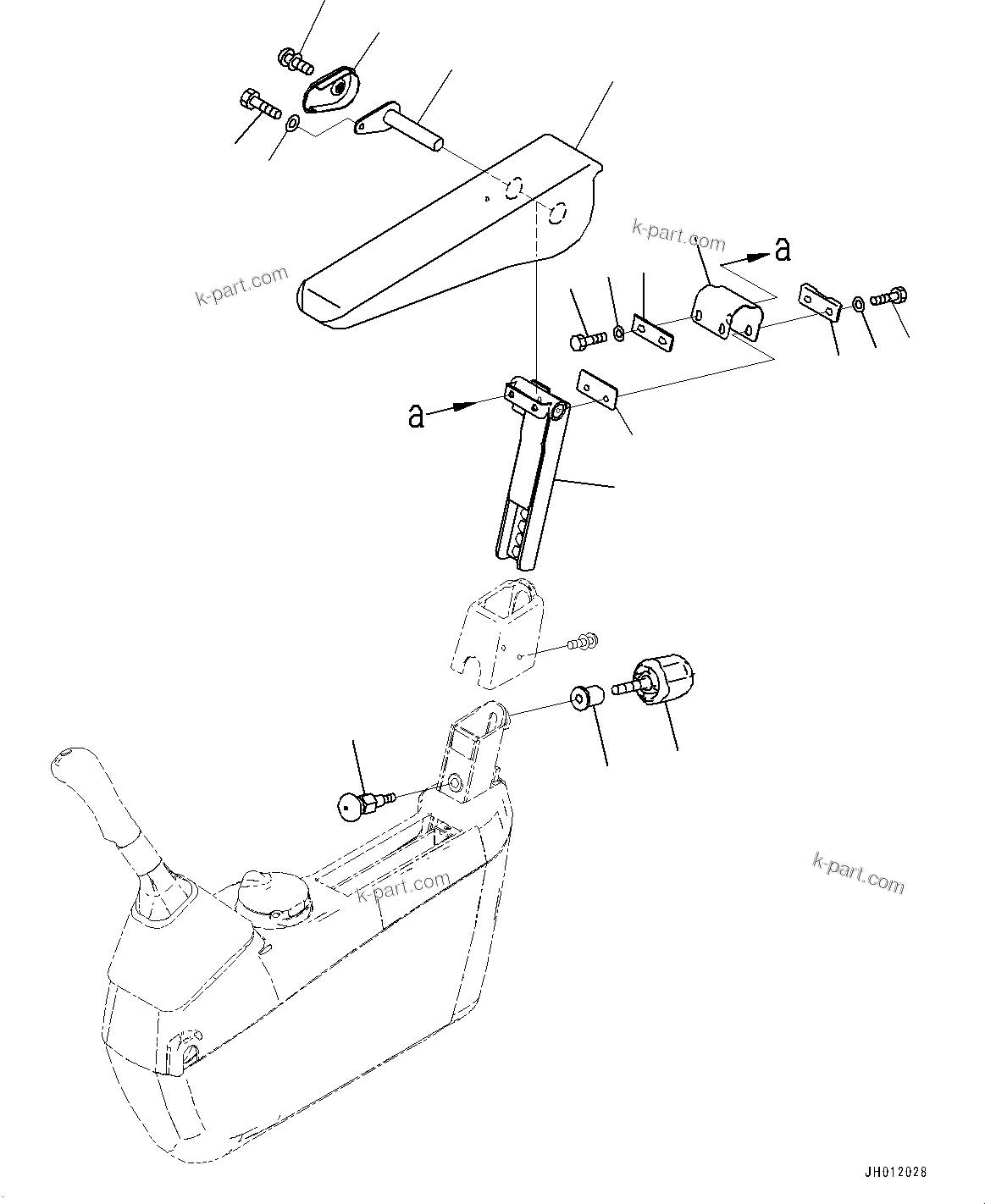 k-part.com

k-part.com

a

a

k-part.com

k-part.com

JH012028