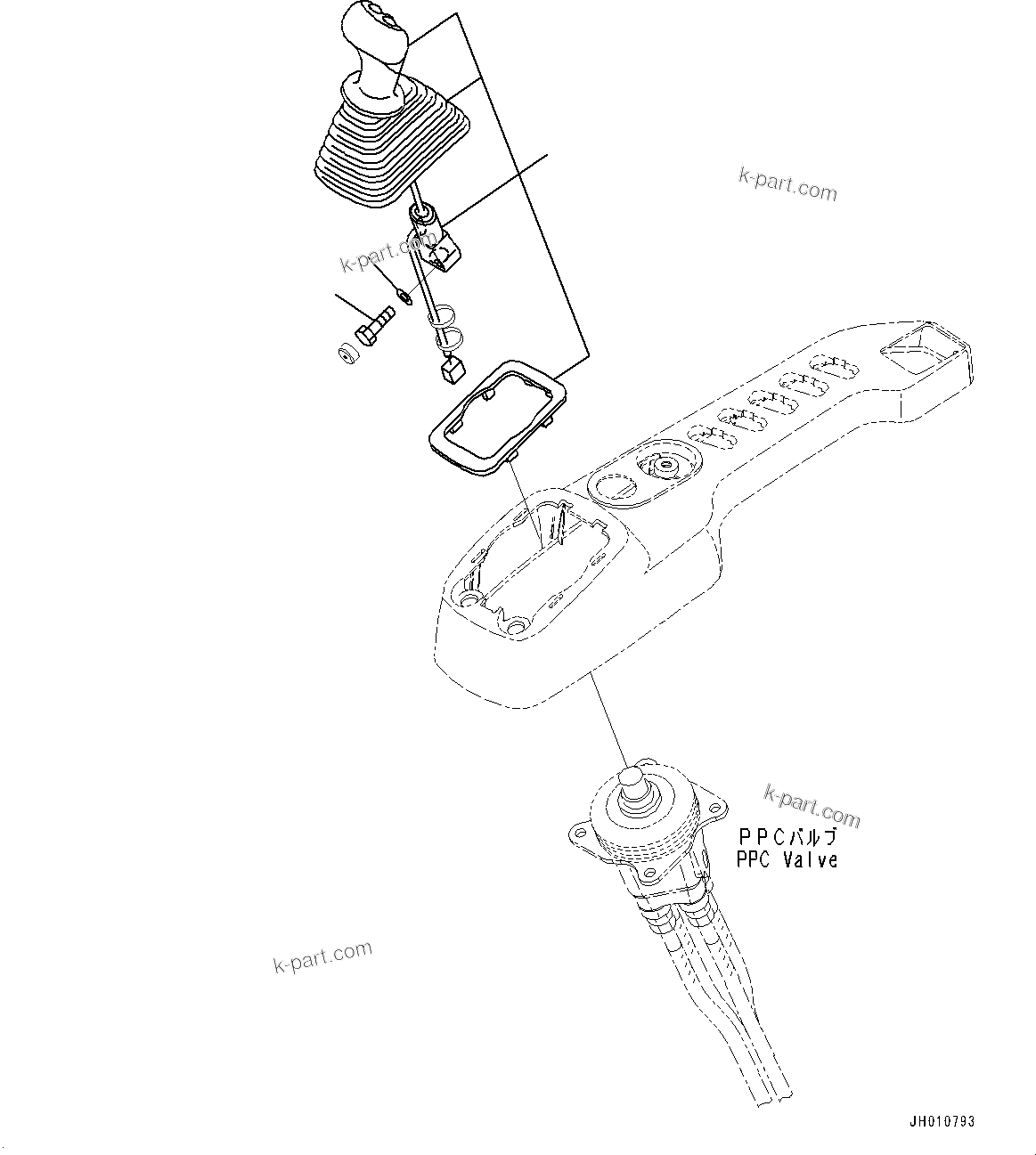 k-part.com

k-part.com

k-part.com

PPCバルブ
PPC Valve

k-part.com

JH010793