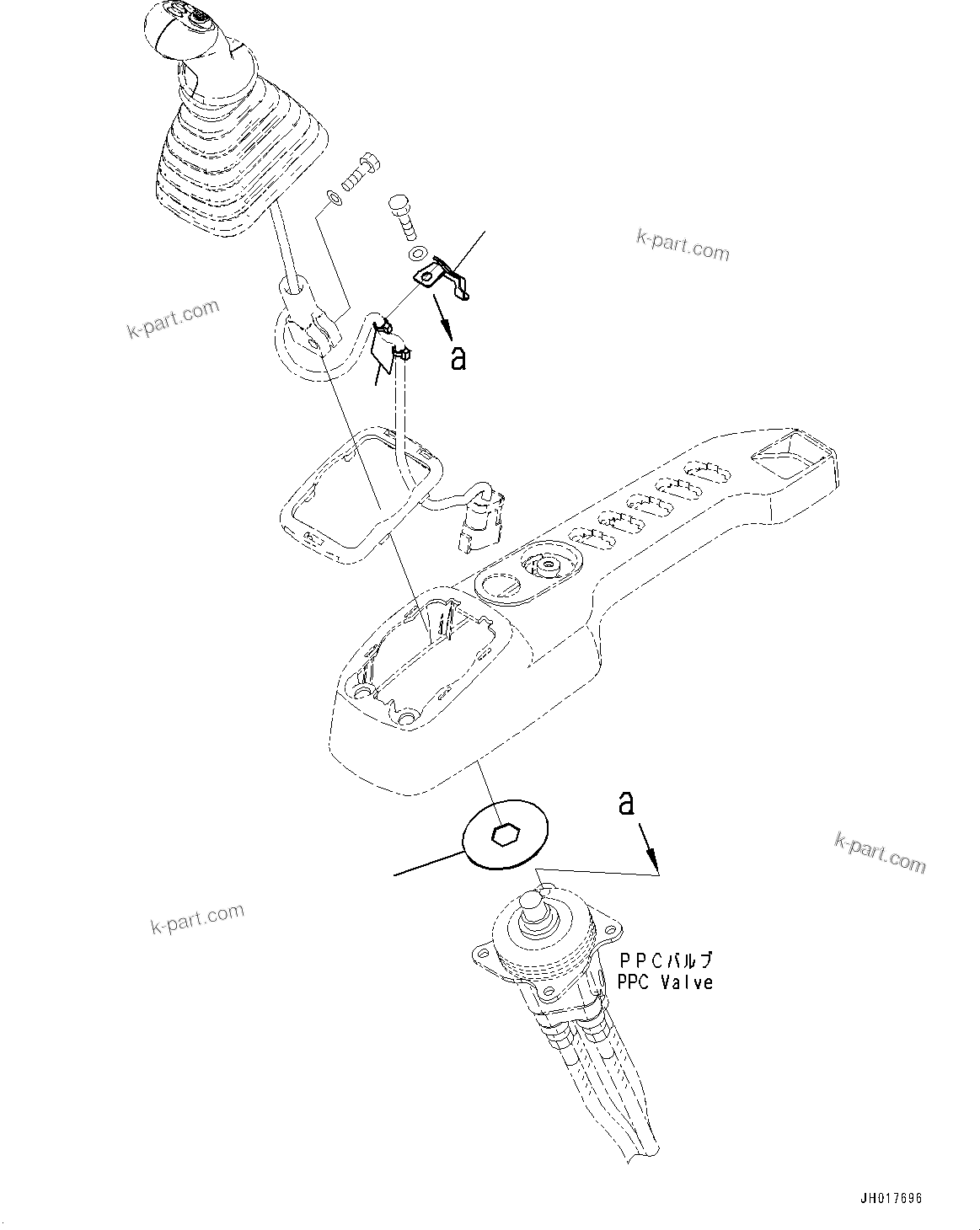 k-part.com

k-part.com

a

a

k-part.com

k-part.com

PPCバルブ
PPC Valve

JH017696