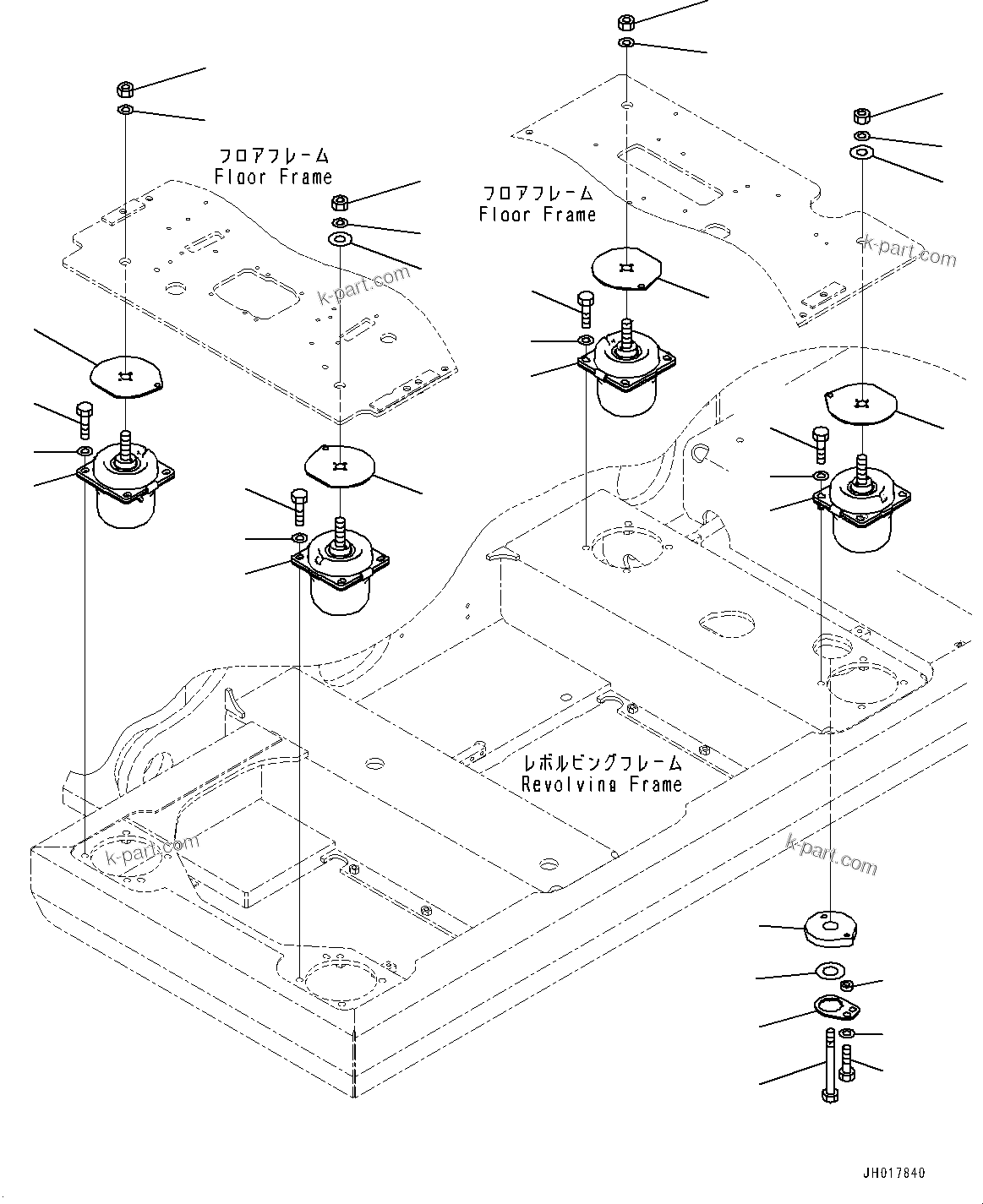 フロアフレーム
Floor Frame

フロアフレーム
Floor Frame

k-part.com

k-part.com

レボルビングフレーム
Revolving Frame

k-part.com

k-part.com

JH017840