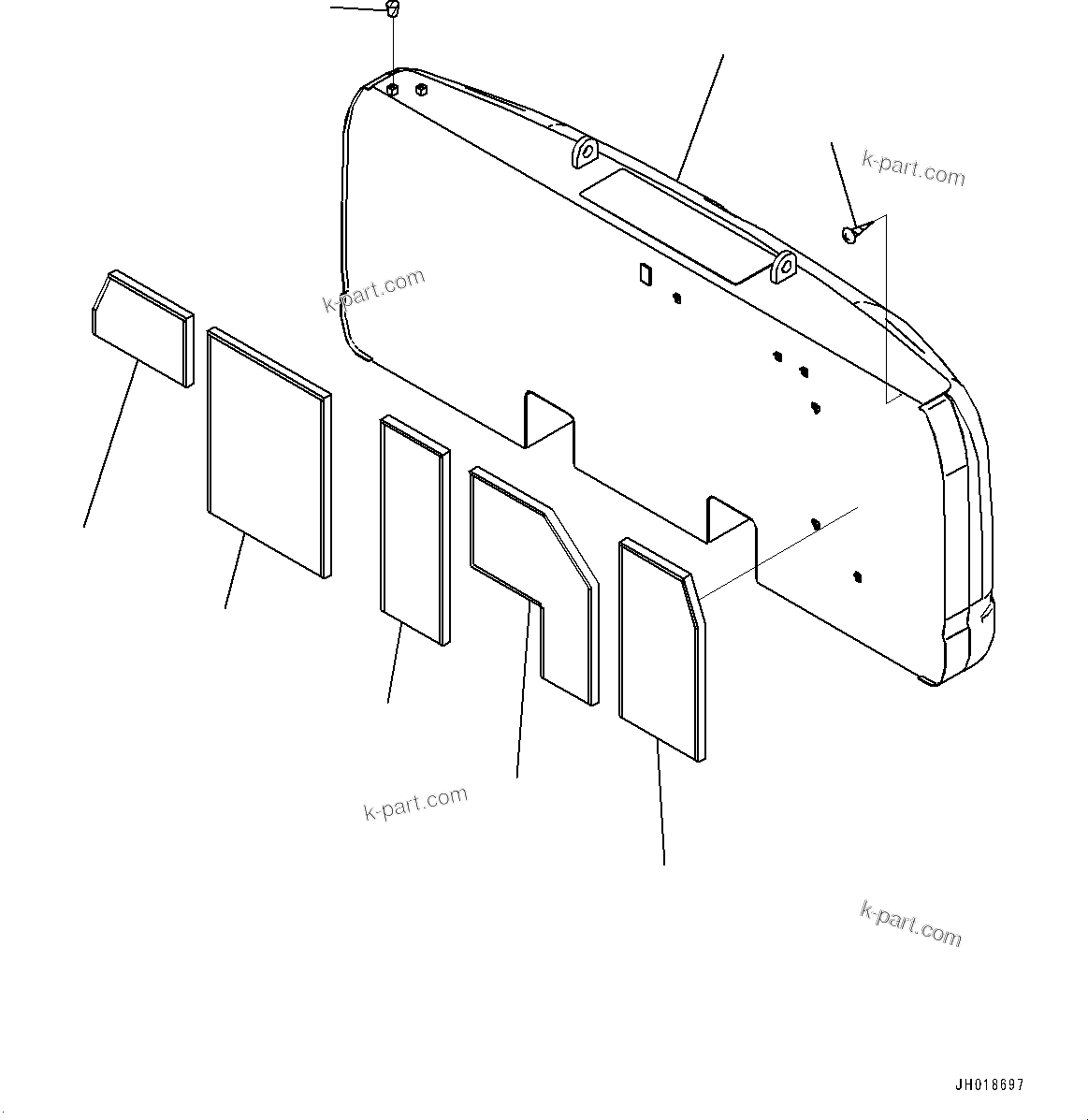 k-part.com

k-part.com

k-part.com

k-part.com

JH018697