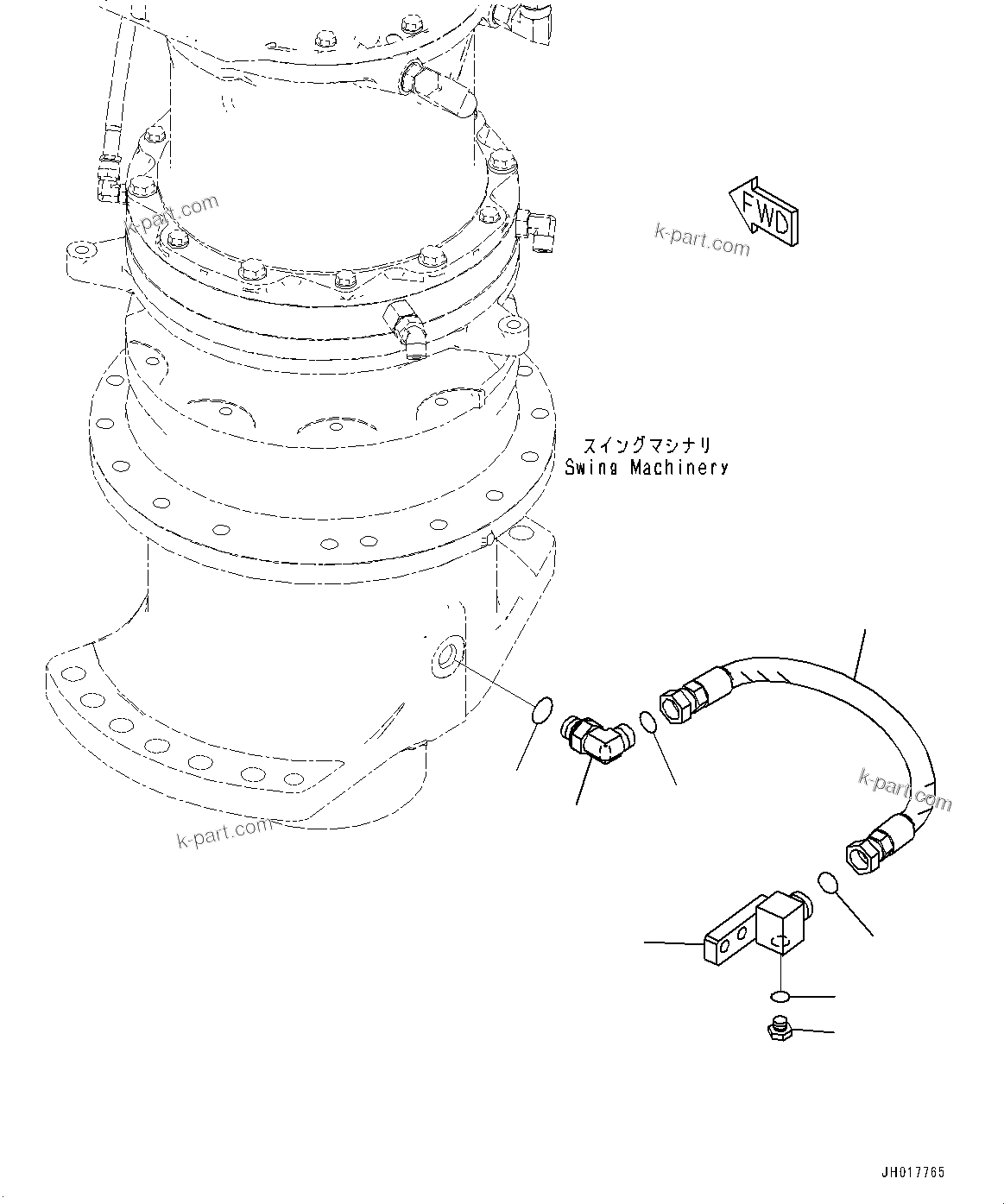 k-part.com

FWD

k-part.com

スイングマシナリ
Swing Machinery

k-part.com

k-part.com

JH017765