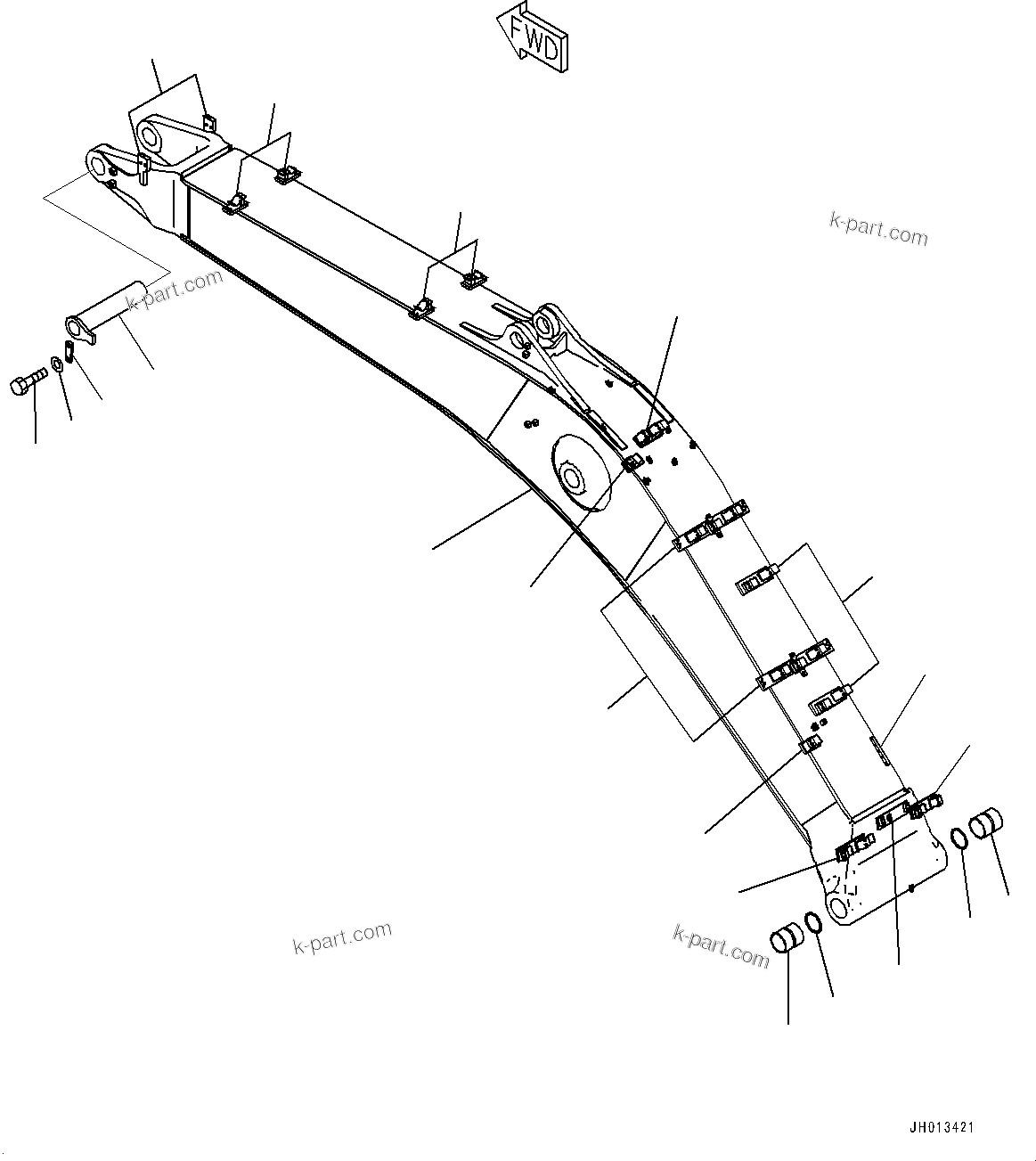 FWD

k-part.com

k-part.com

k-part.com

k-part.com

JH013421