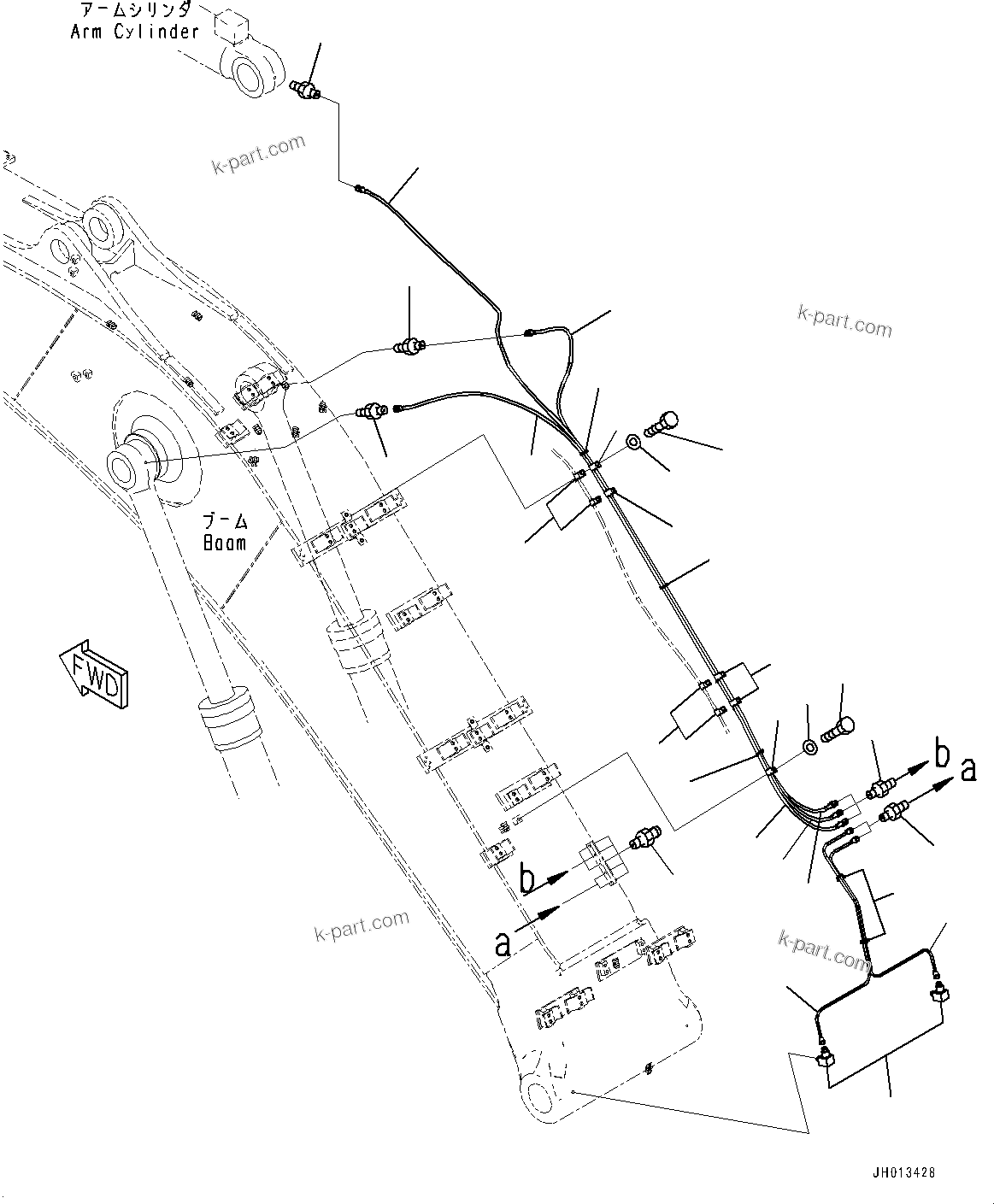 アームシリンダ
Arm Cylinder

k-part.com

k-part.com

ブーム
Boom

FWD

b
a

b

a

k-part.com

k-part.com

JH013428