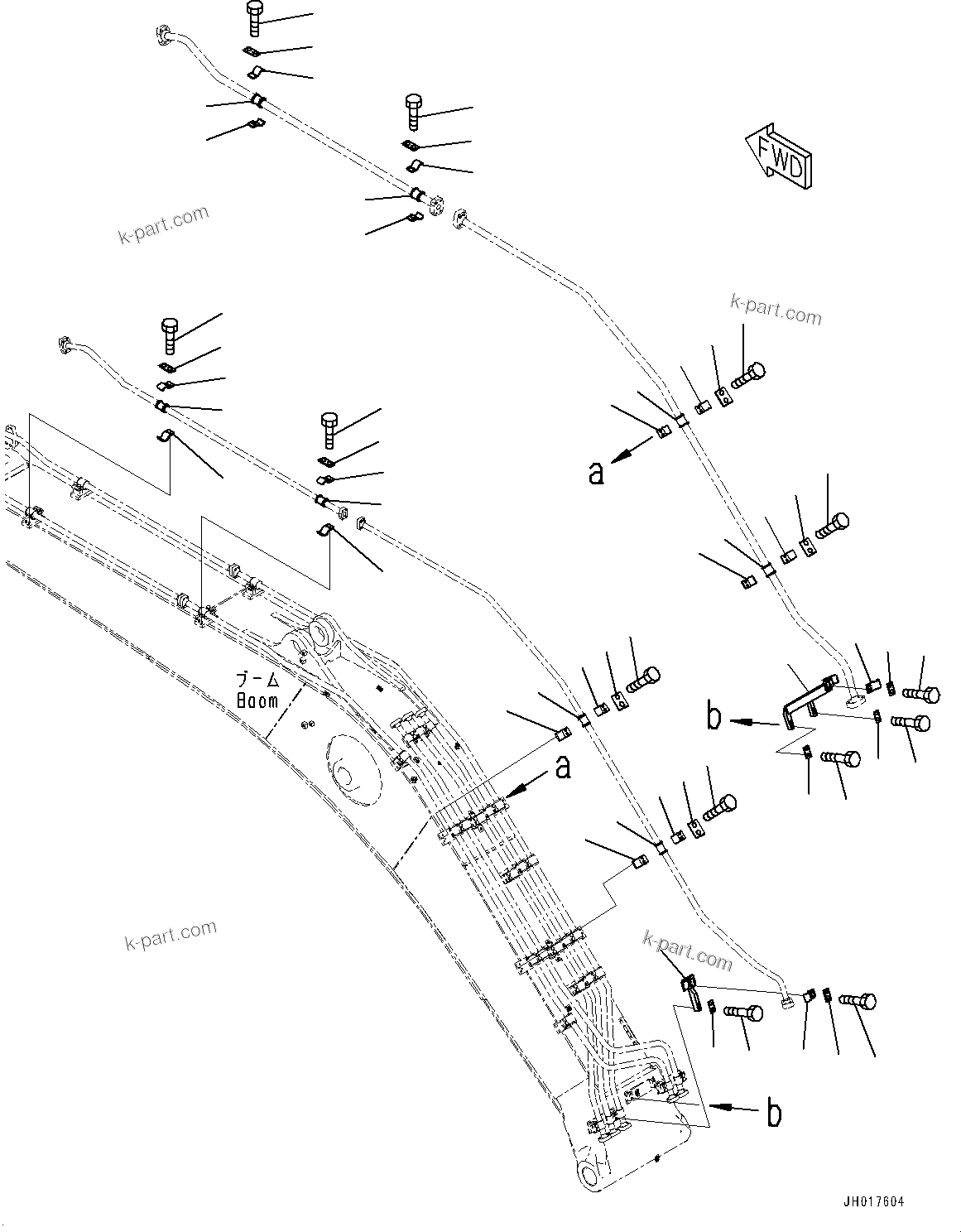 FWD

k-part.com

k-part.com

a

ブーム
Boom

b

a

k-part.com

k-part.com

b

JH017604