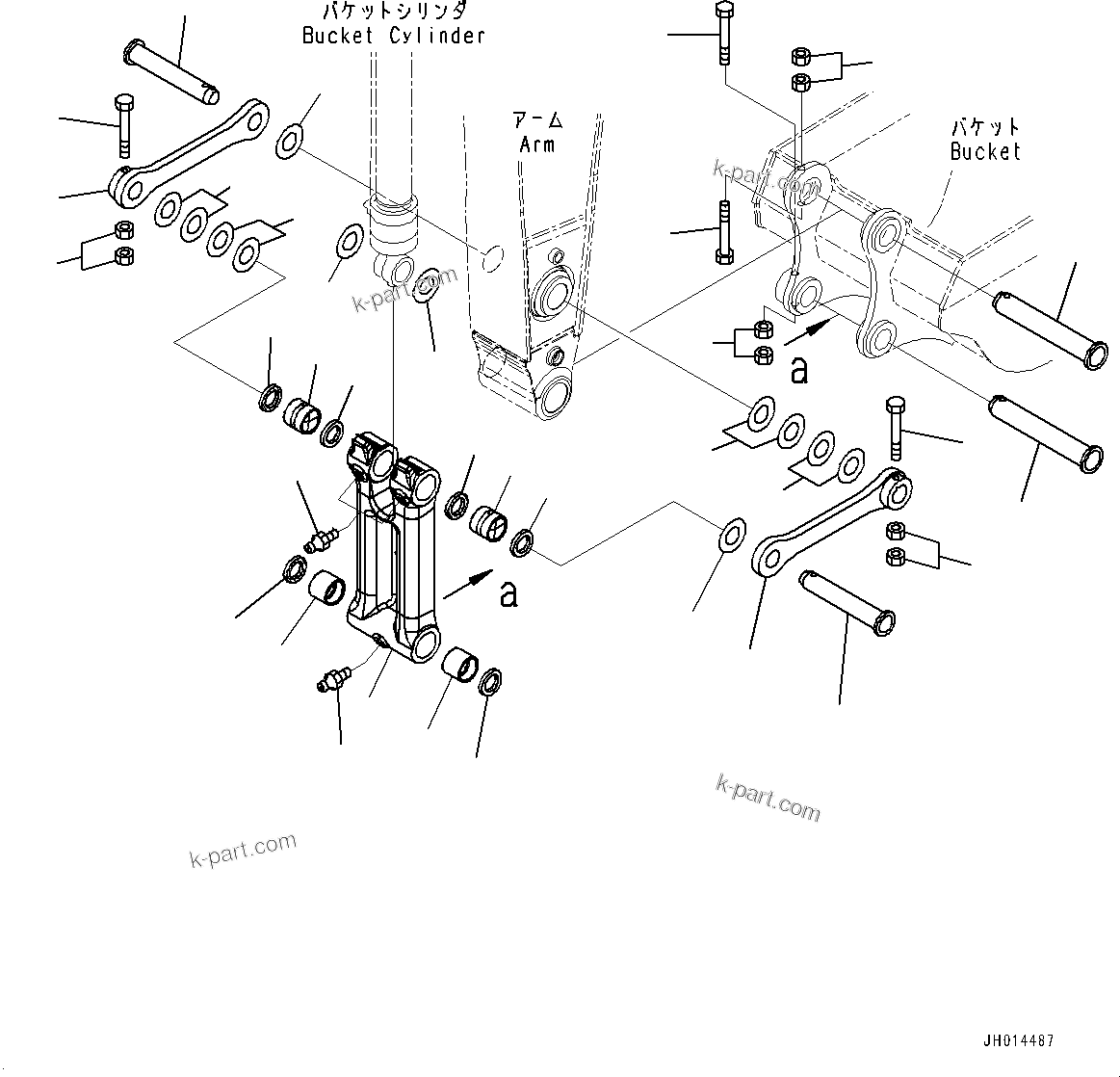 バケットシリンダ
Bucket Cylinder

アーム
Arm

バケット
Bucket

k-part.com

k-part.com

a

a

k-part.com

k-part.com

JH014487