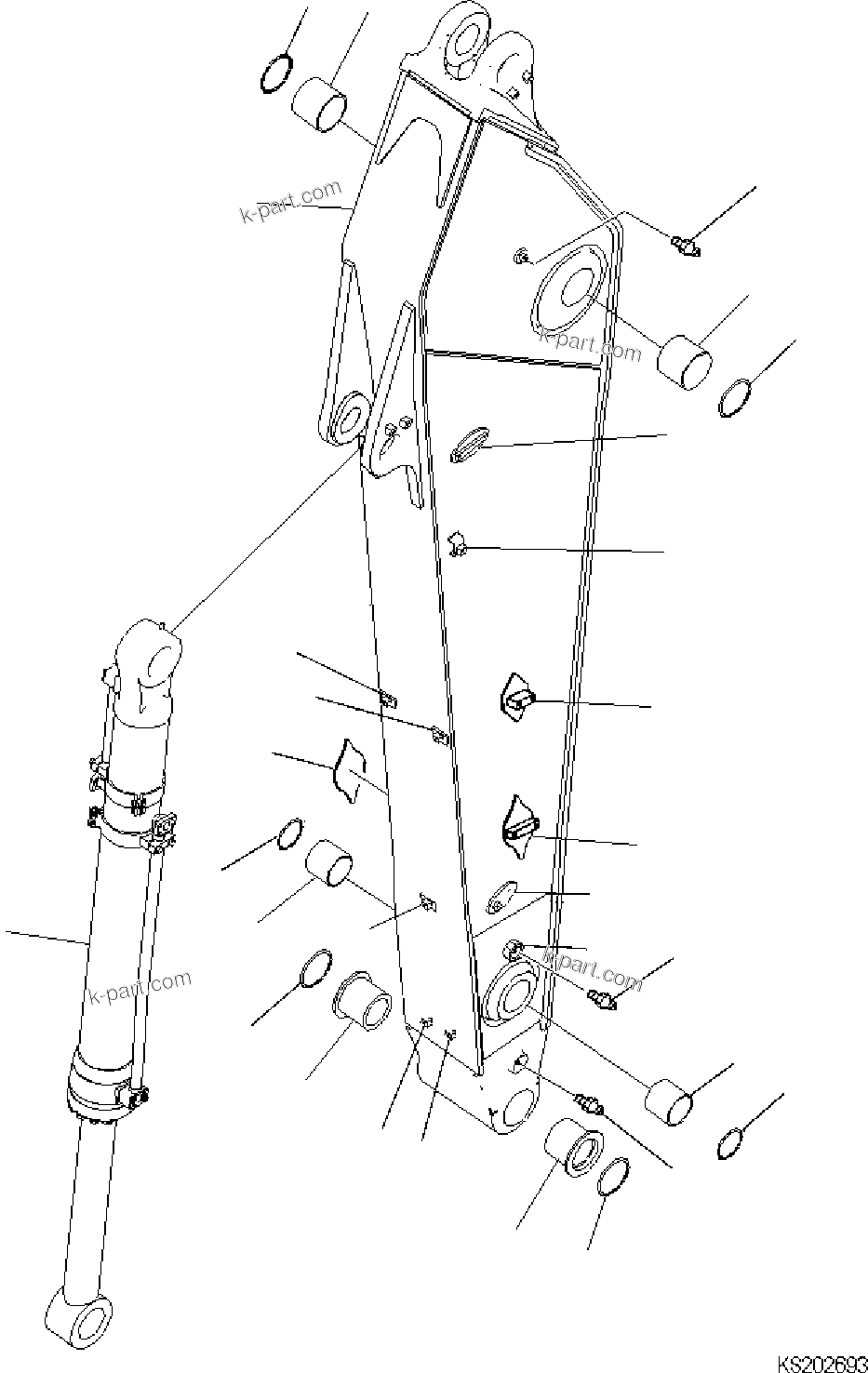 k-part.com
k-part.com
k-part.com
k-part.com
KS202693