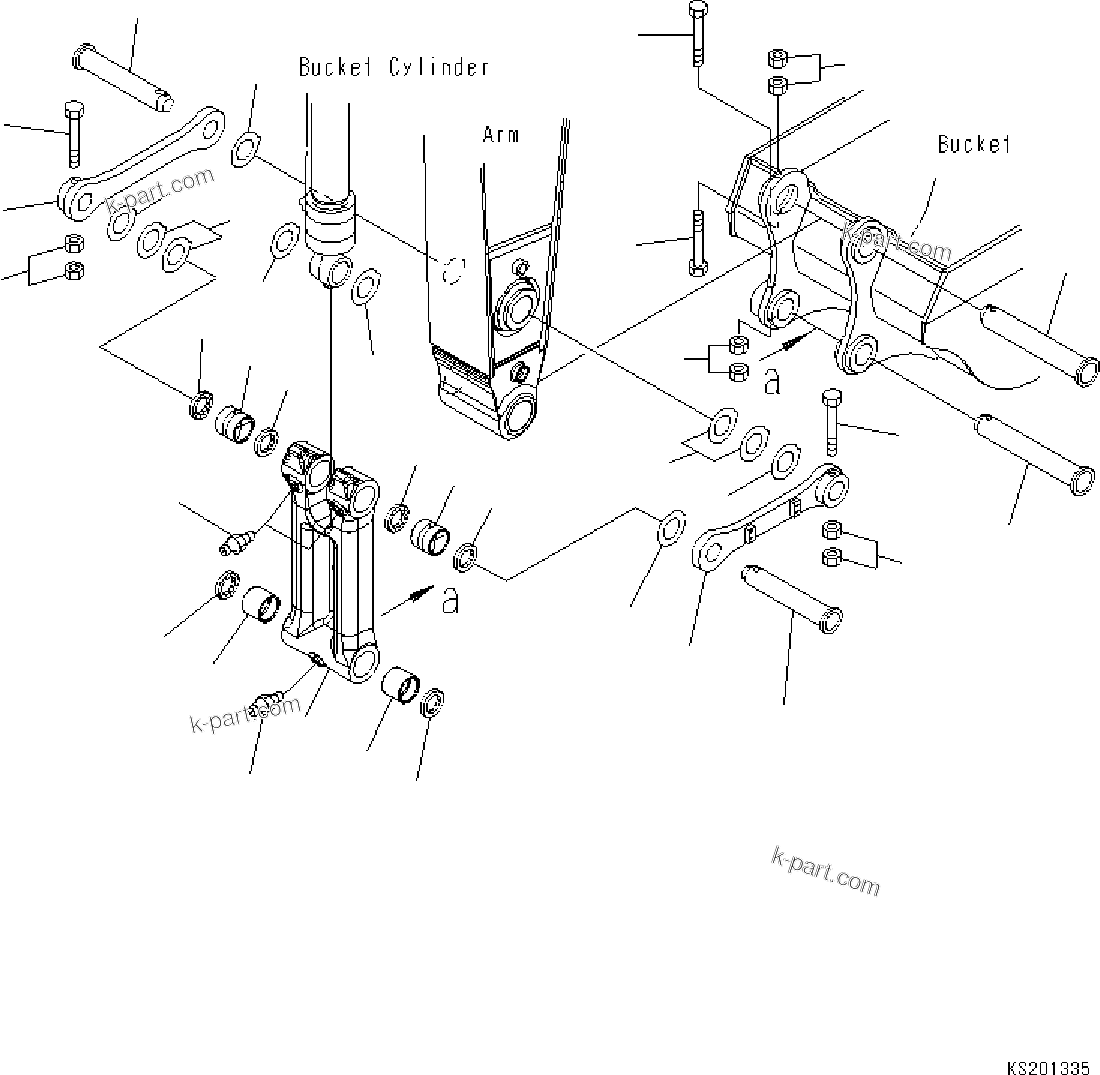 Bucket Cylinder
Arm
Bucket
k-part.com
k-part.com
a
a
k-part.com
k-part.com
KS201335