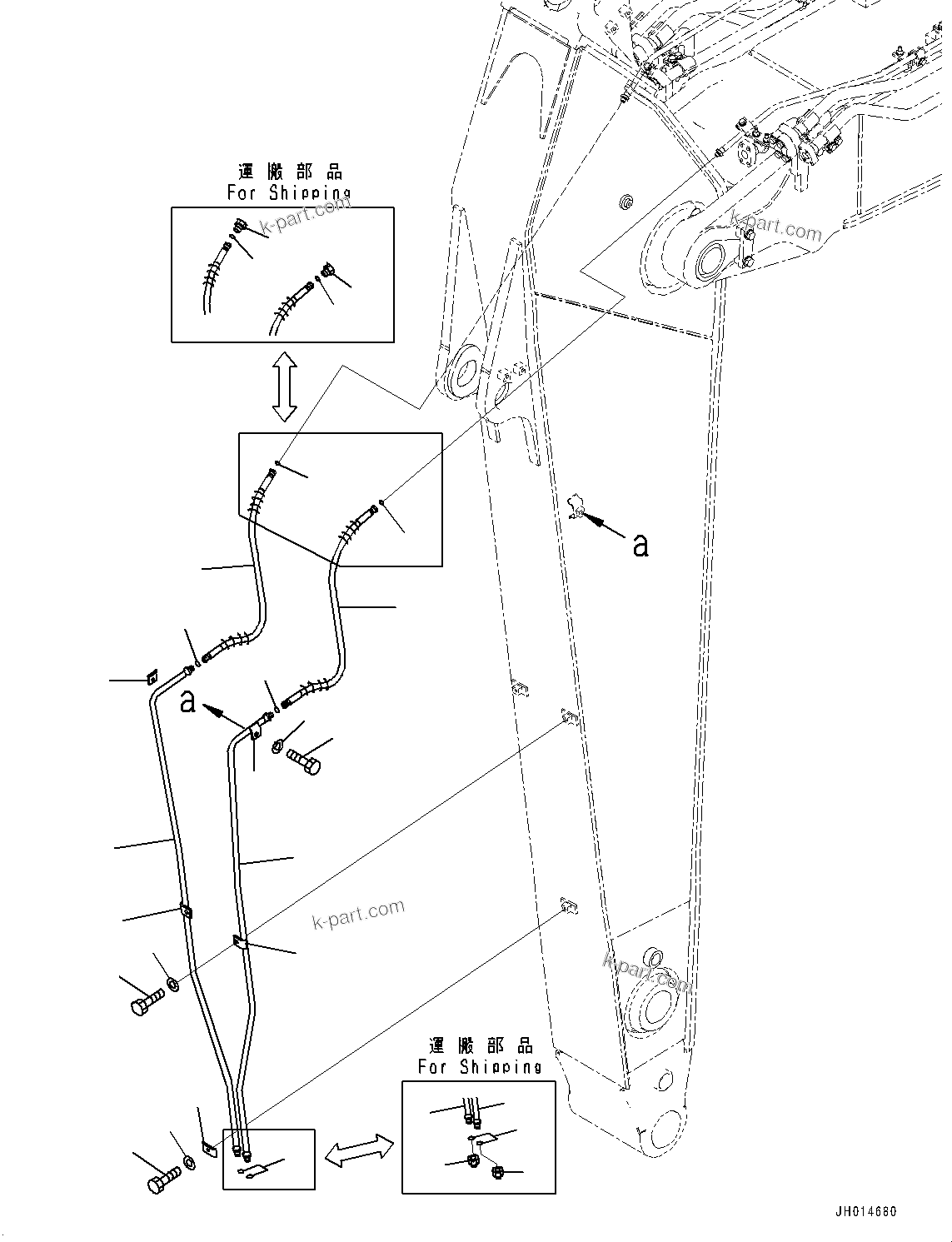 運搬部品
For Shipping

k-part.com

k-part.com

a

a

k-part.com

k-part.com

運搬部品
For Shipping

JH014680