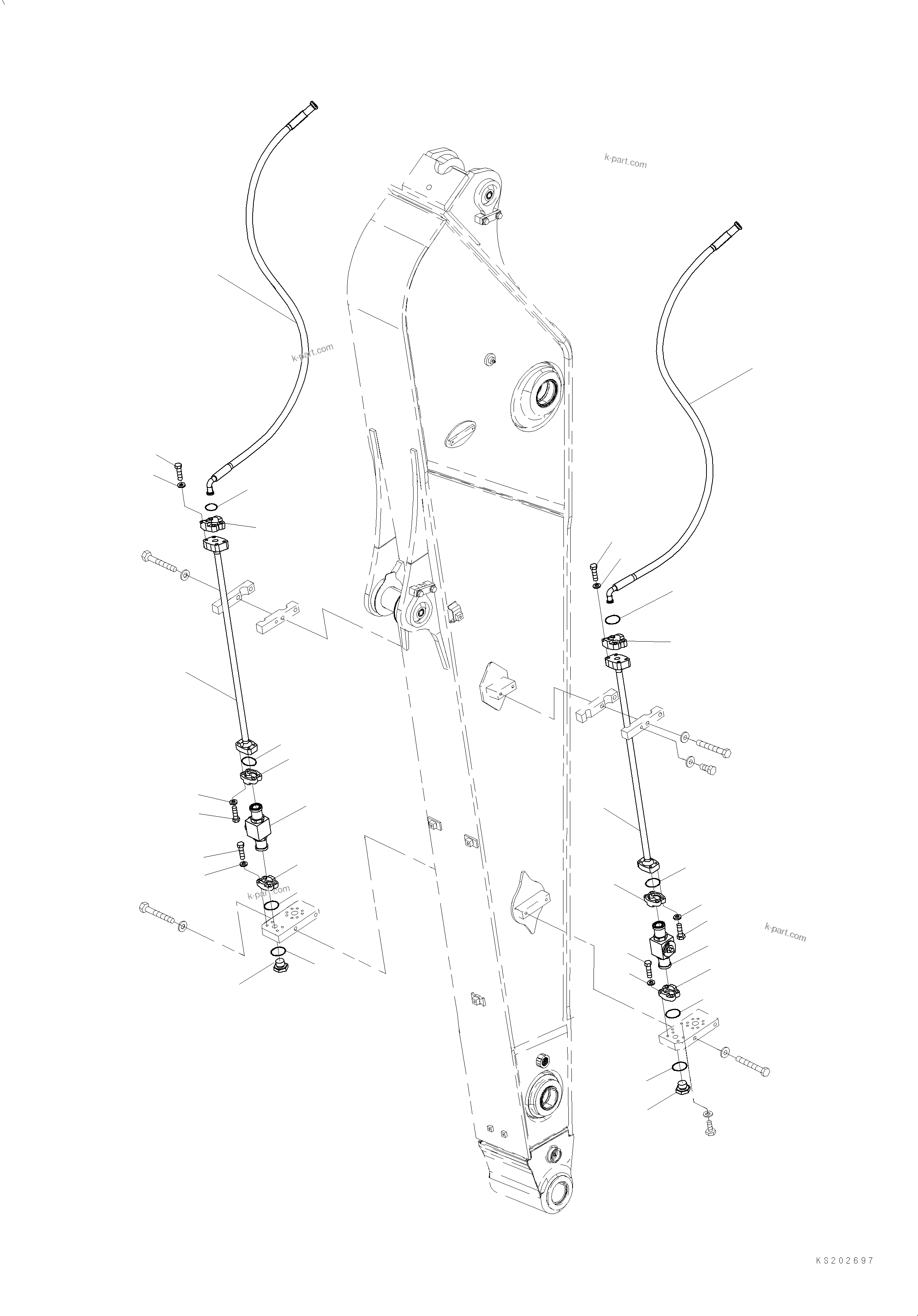 k-part.com

k-part.com

k-part.com

k-part.com

KS202697