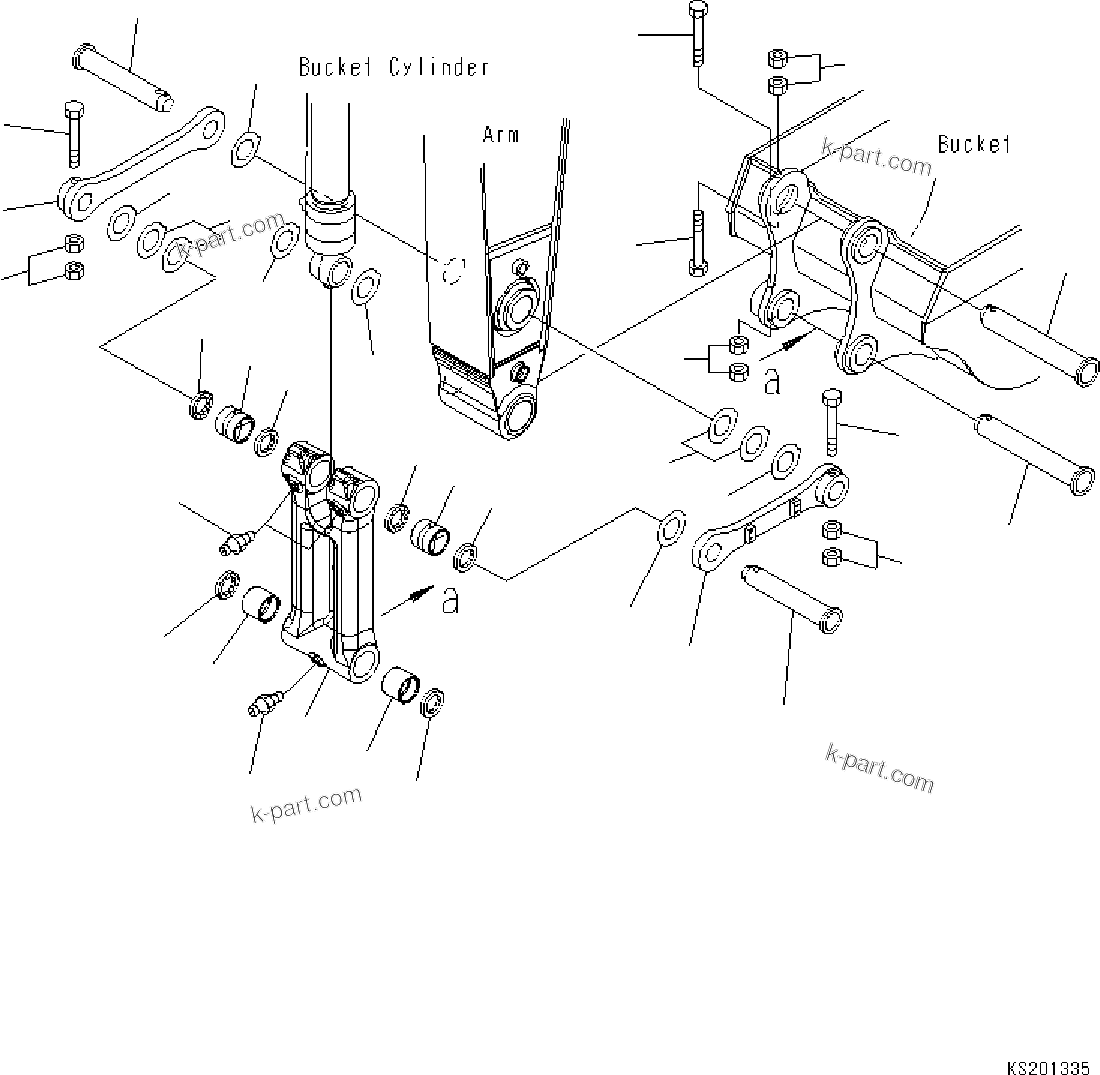 Bucket Cylinder

Arm

Bucket

k-part.com

k-part.com

a

a

k-part.com

k-part.com

KS201335