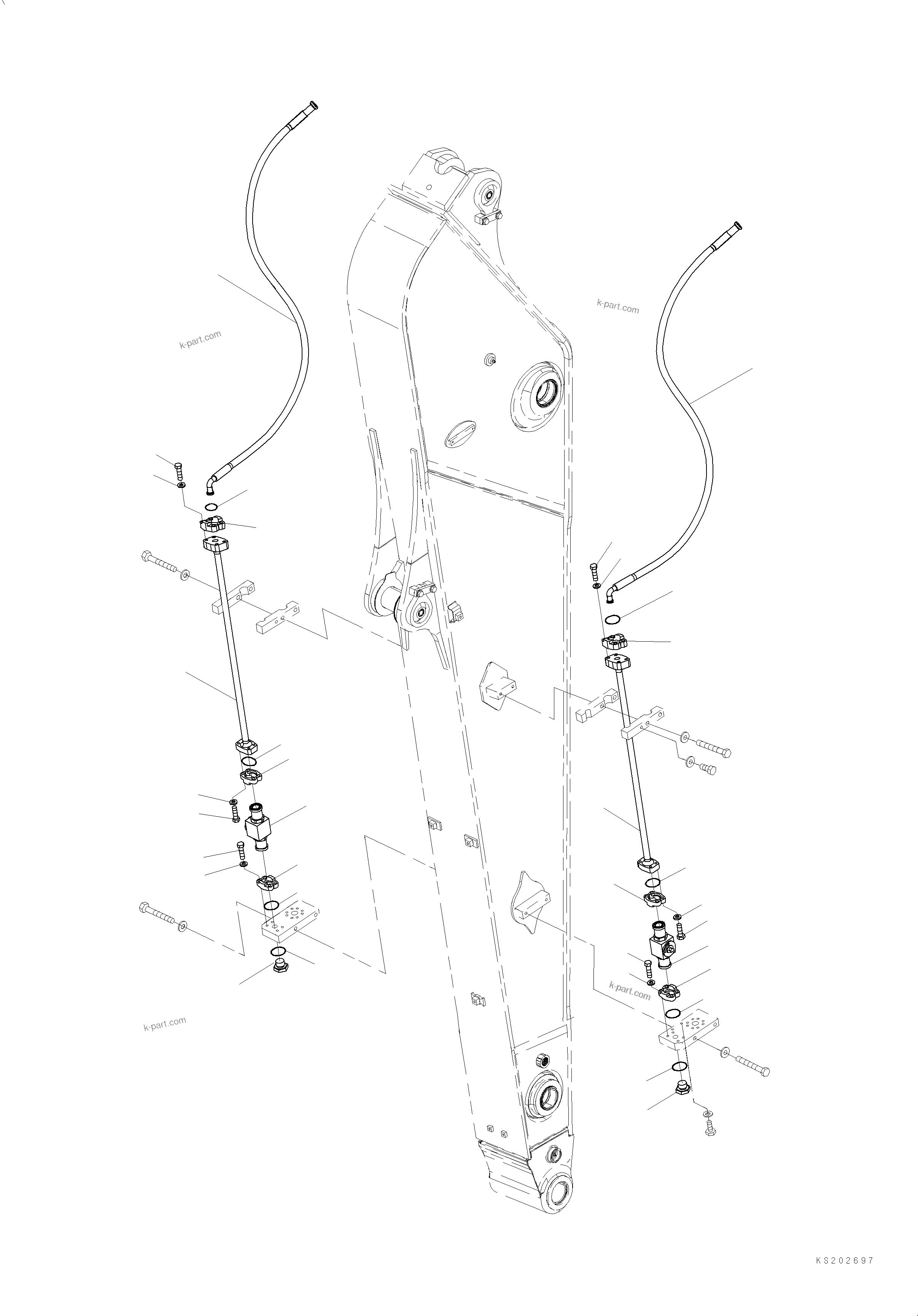 k-part.com

k-part.com

k-part.com

k-part.com

KS202697