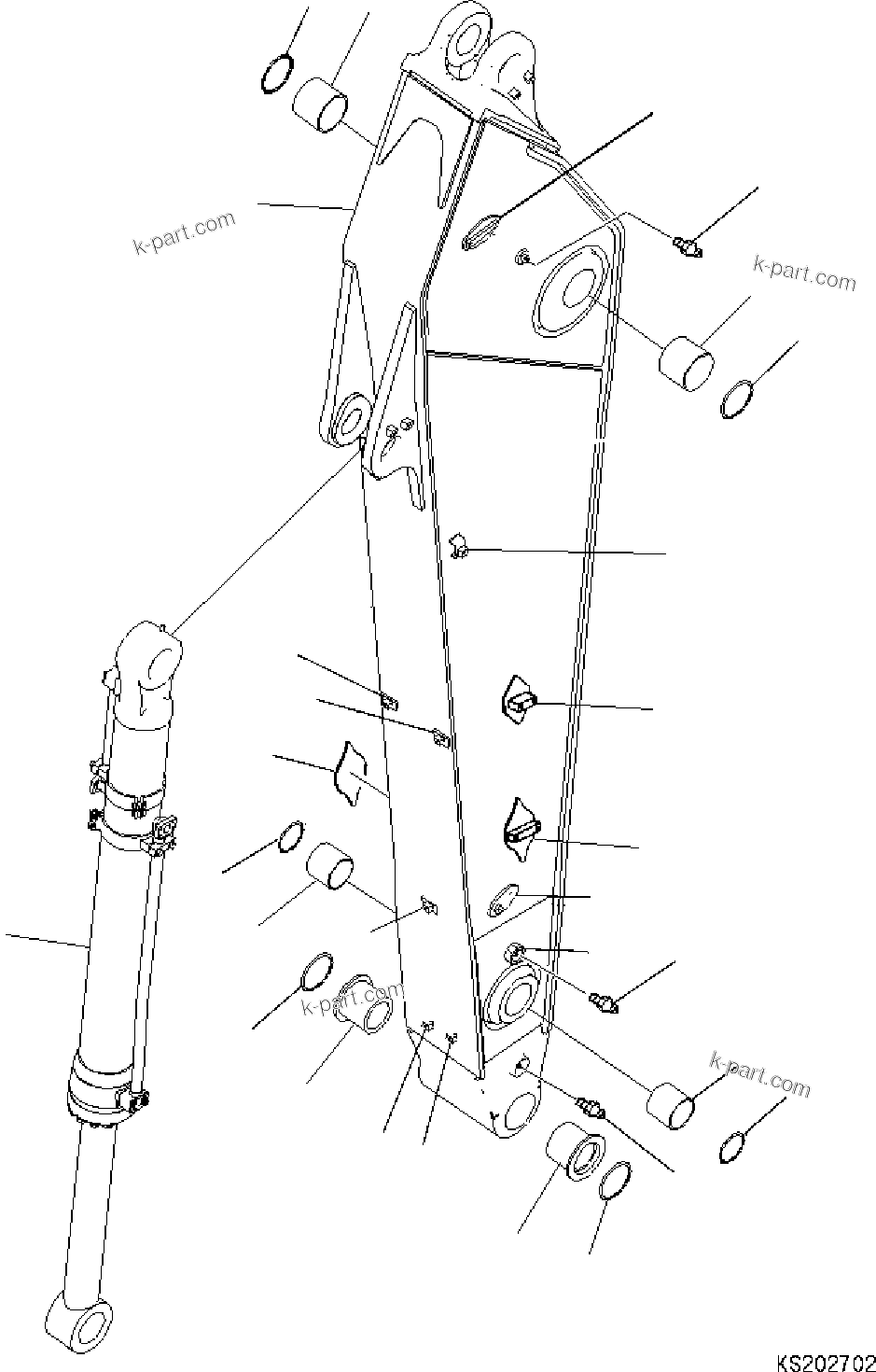 k-part.com

k-part.com

k-part.com

k-part.com

KS202702