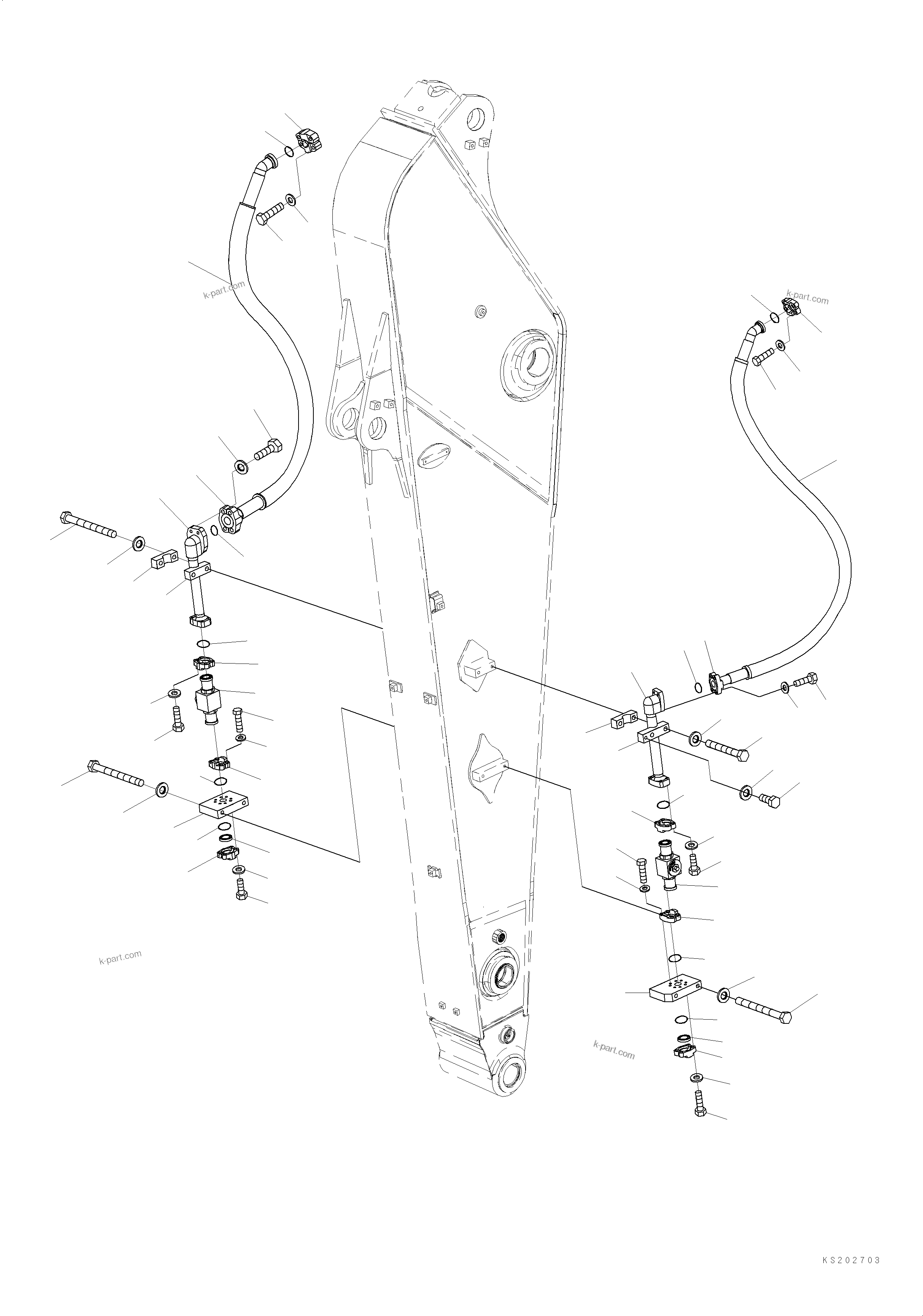 k-part.com

k-part.com

k-part.com

k-part.com

KS202703