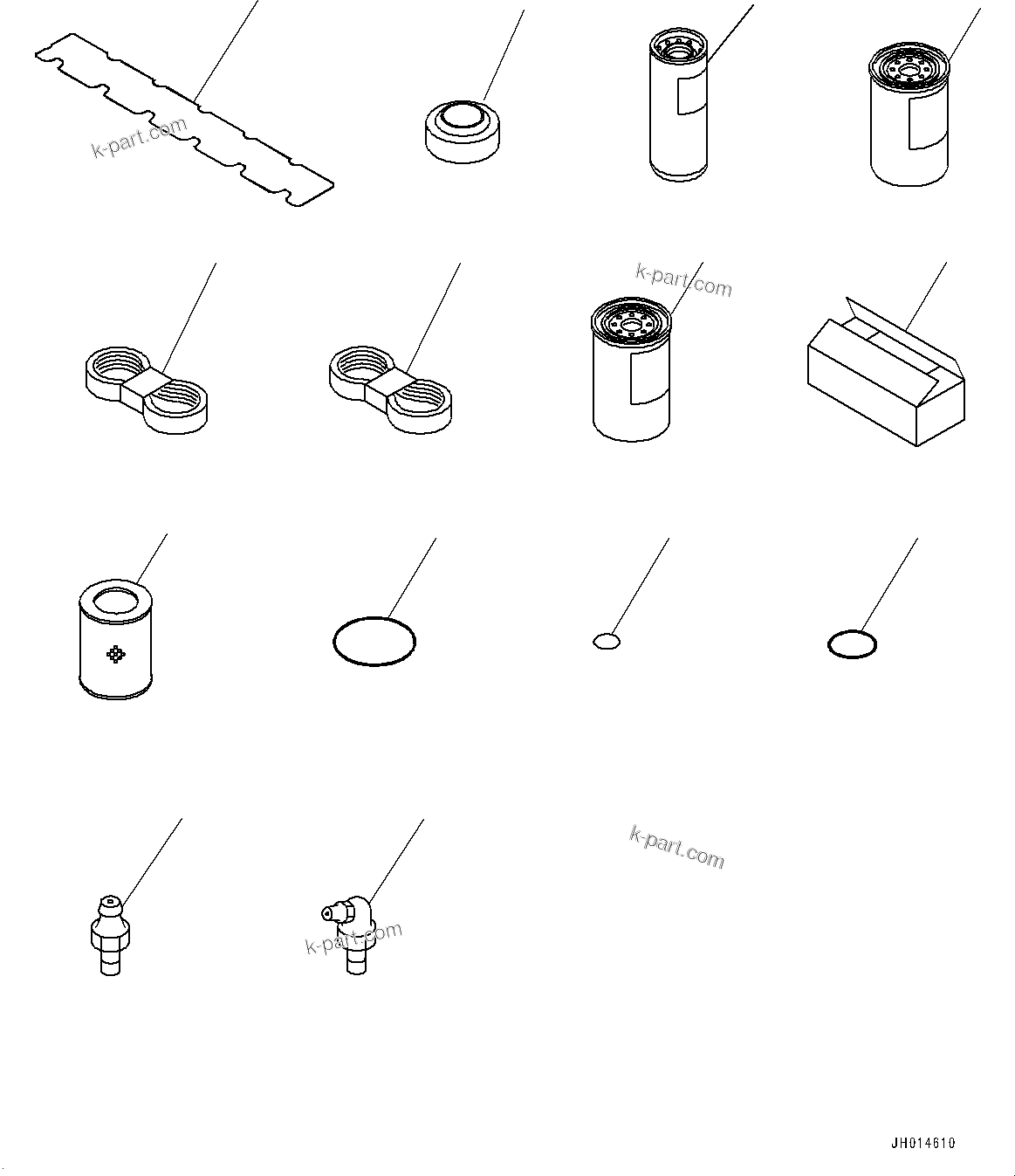 k-part.com

k-part.com

k-part.com

k-part.com

JH014610