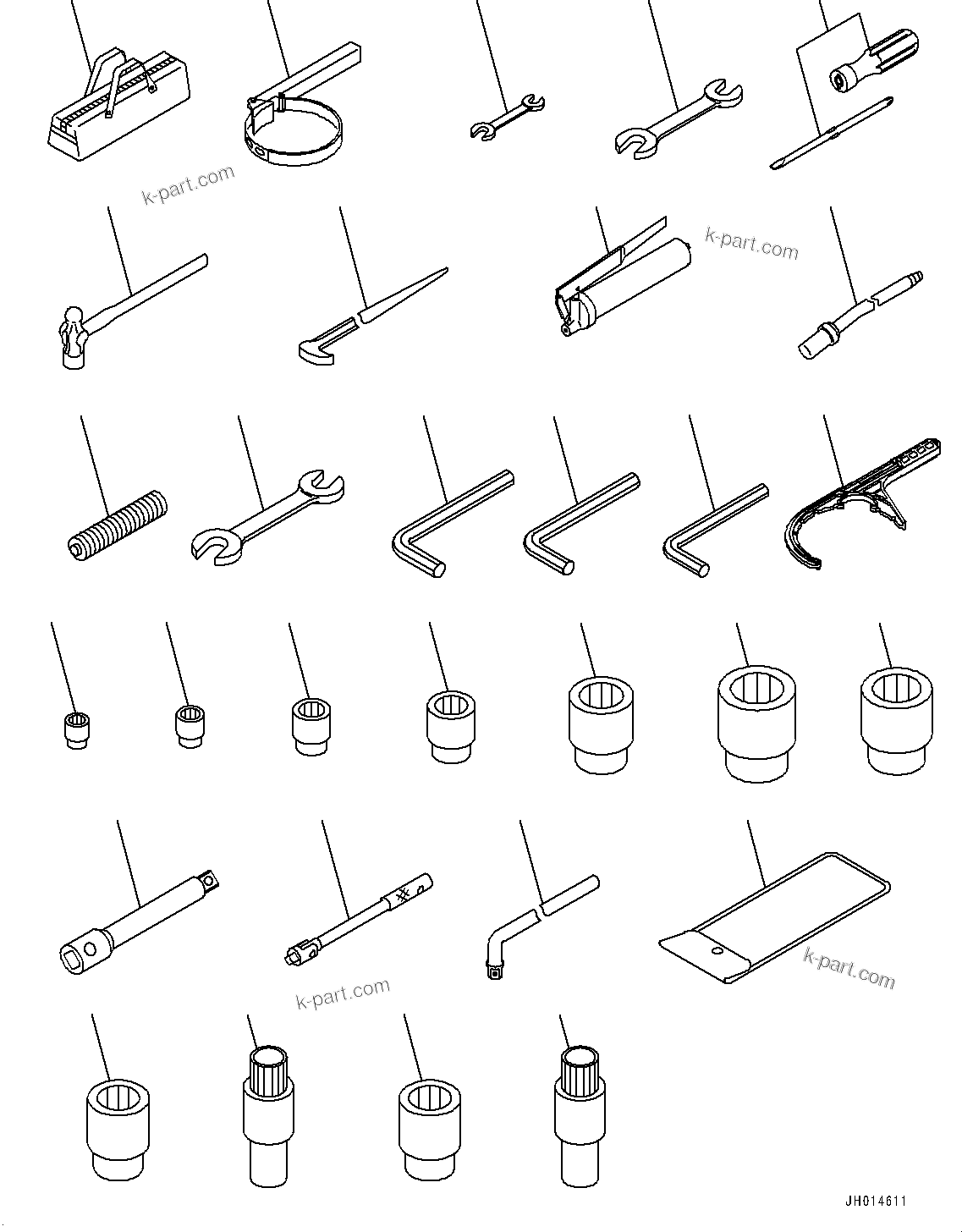 k-part.com

k-part.com

k-part.com

k-part.com

JH014611