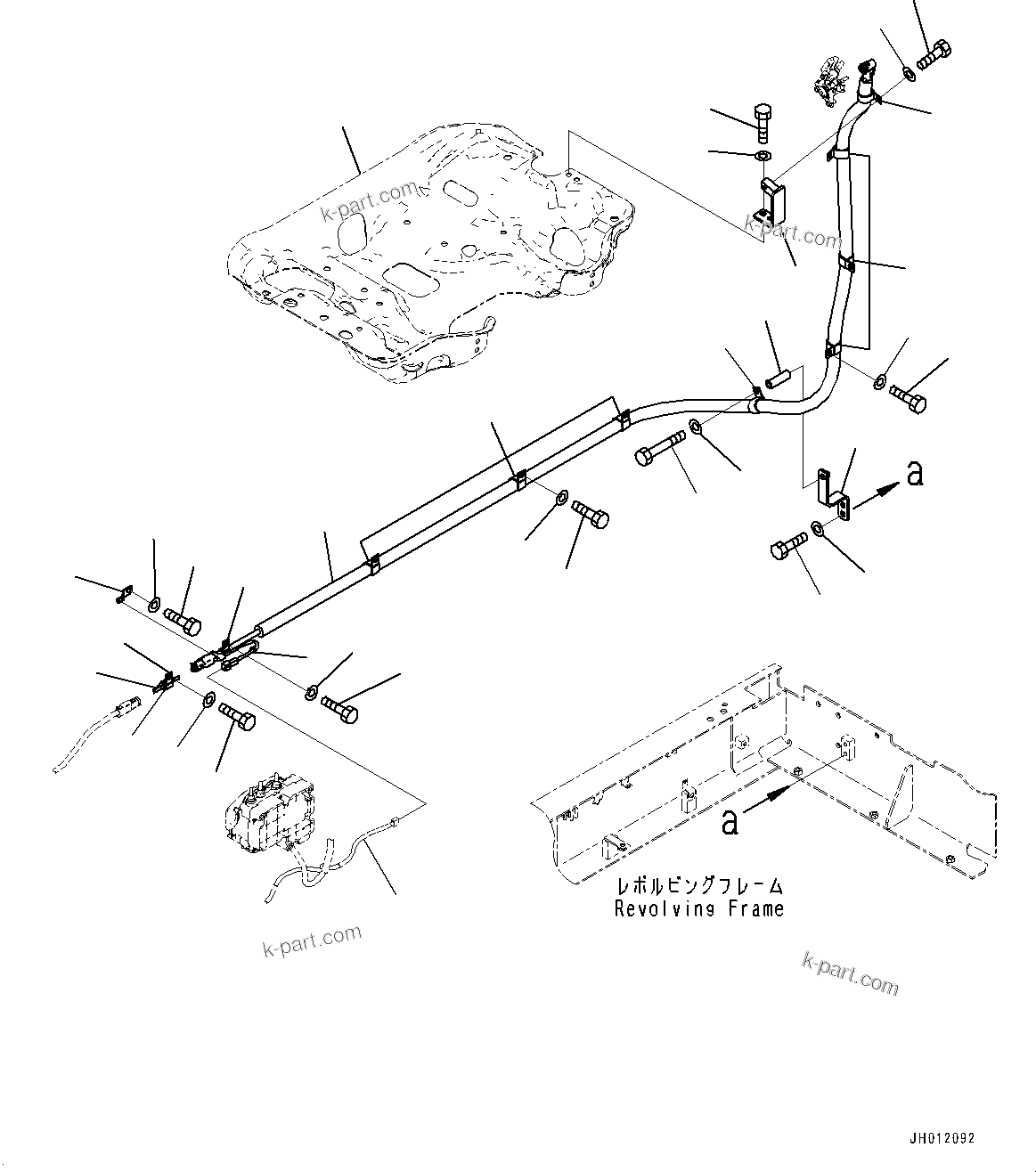 k-part.com

k-part.com

a

a

レボルビングフレーム
Revolving Frame

k-part.com

k-part.com

JH012092