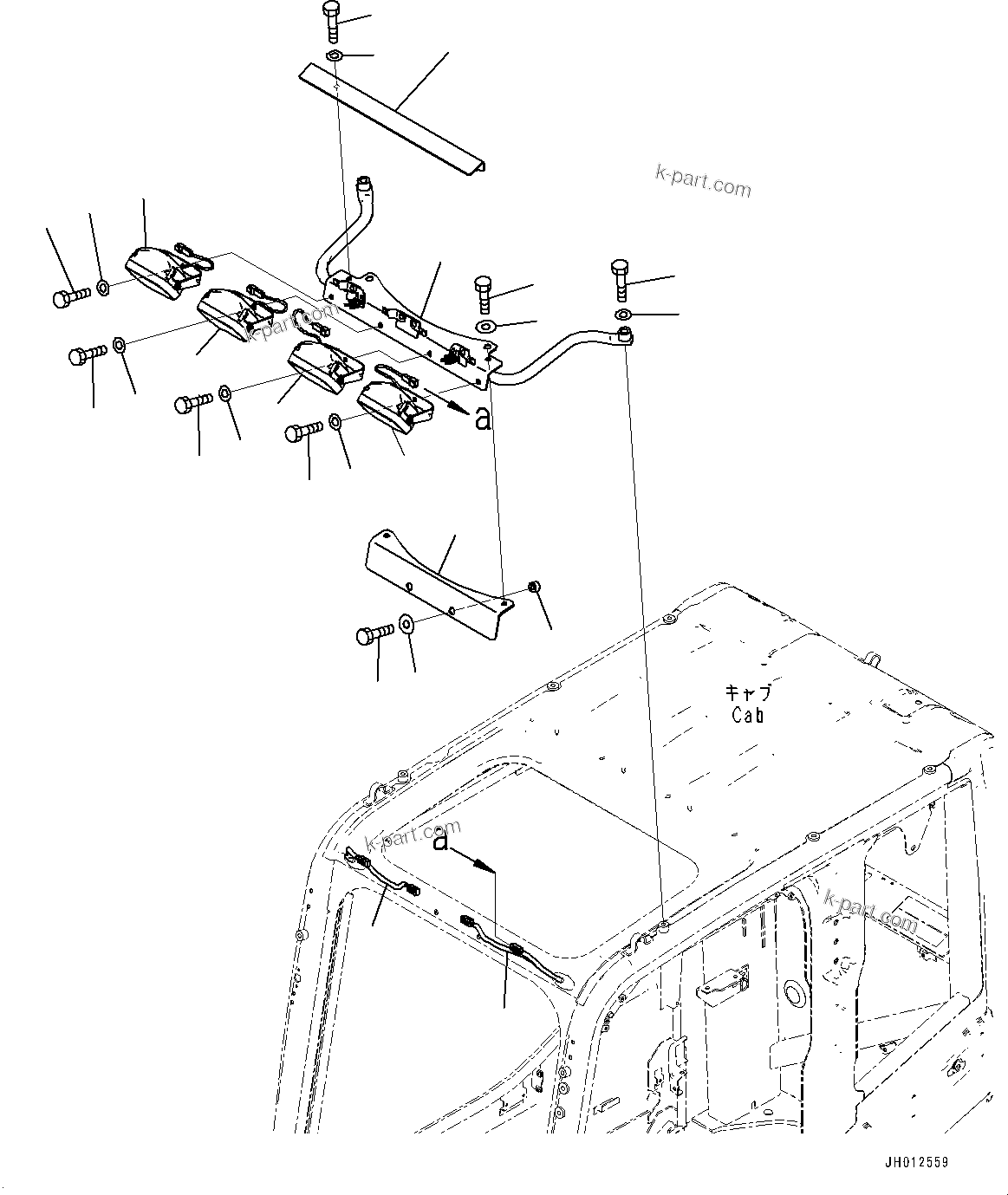 k-part.com

k-part.com

a

キャブ
Cab

k-part.com

a

k-part.com

JH012559