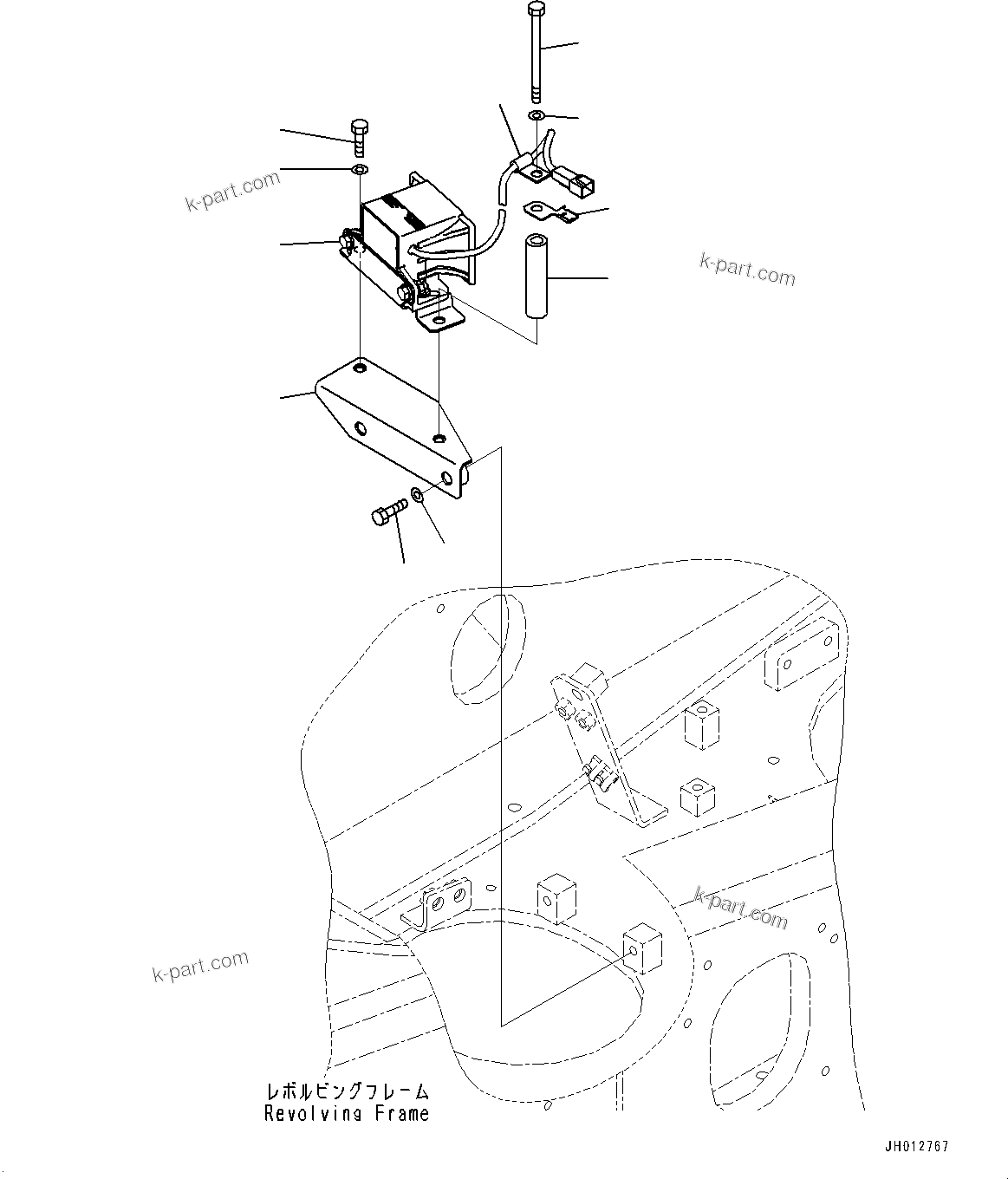 k-part.com

k-part.com

k-part.com

k-part.com

レボルビングフレーム
Revolving Frame

JH012767