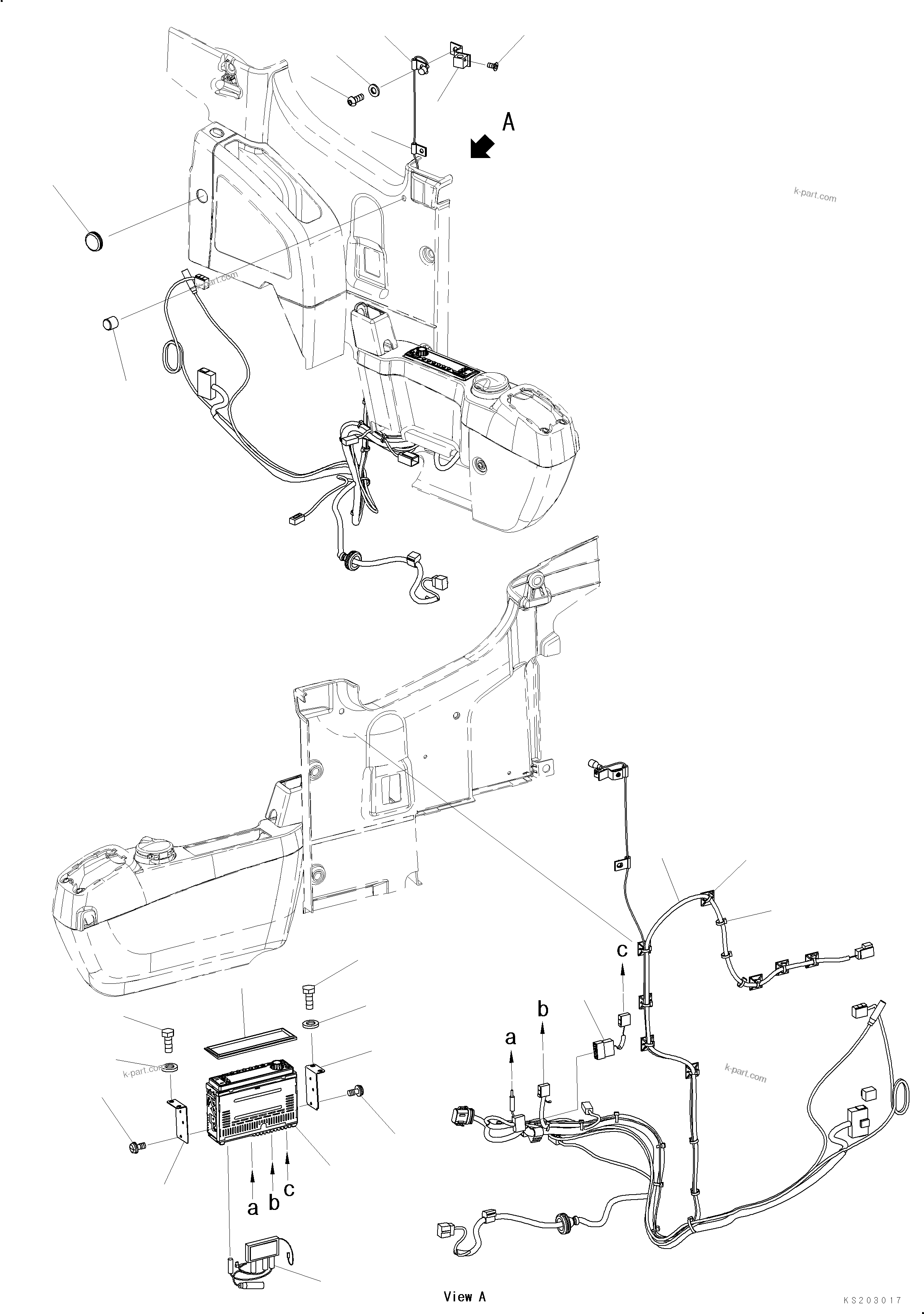 A

k-part.com

k-part.com

c

b

a

k-part.com

k-part.com

a b c

View A

KS203017