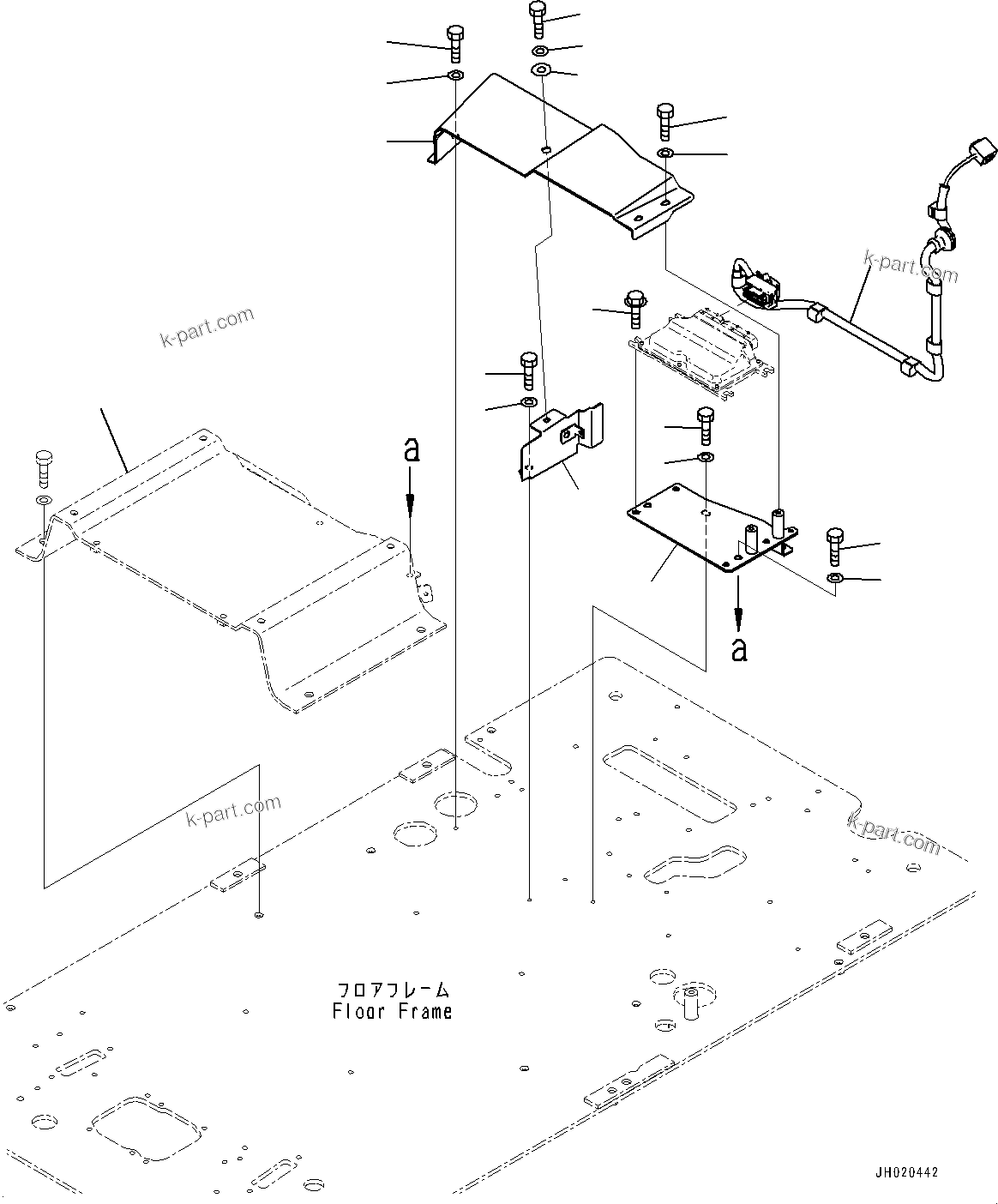 k-part.com

k-part.com

a

a

k-part.com

k-part.com

フロアフレーム
Floor Frame

JH020442