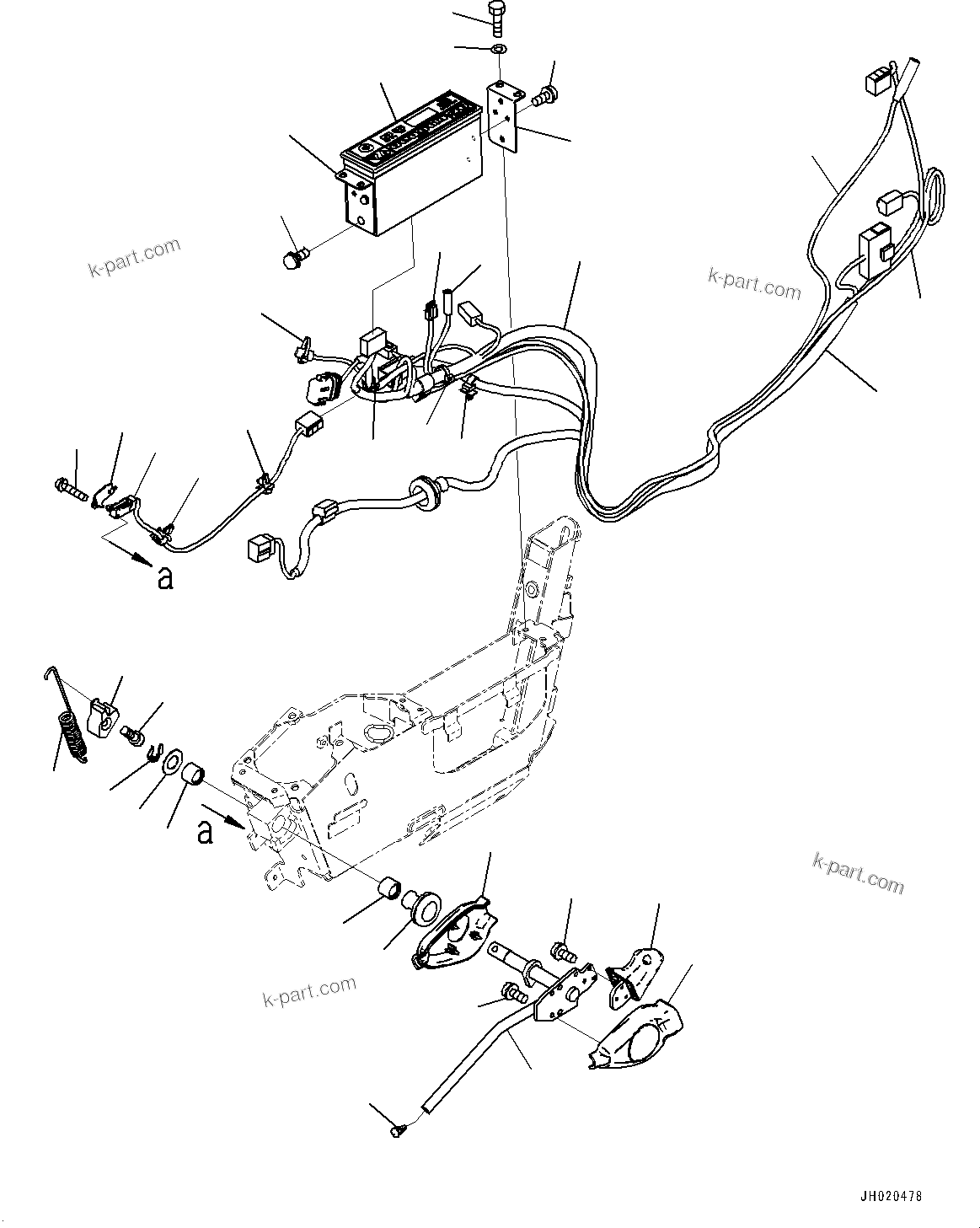 k-part.com

k-part.com

a

a

k-part.com

k-part.com

JH020478